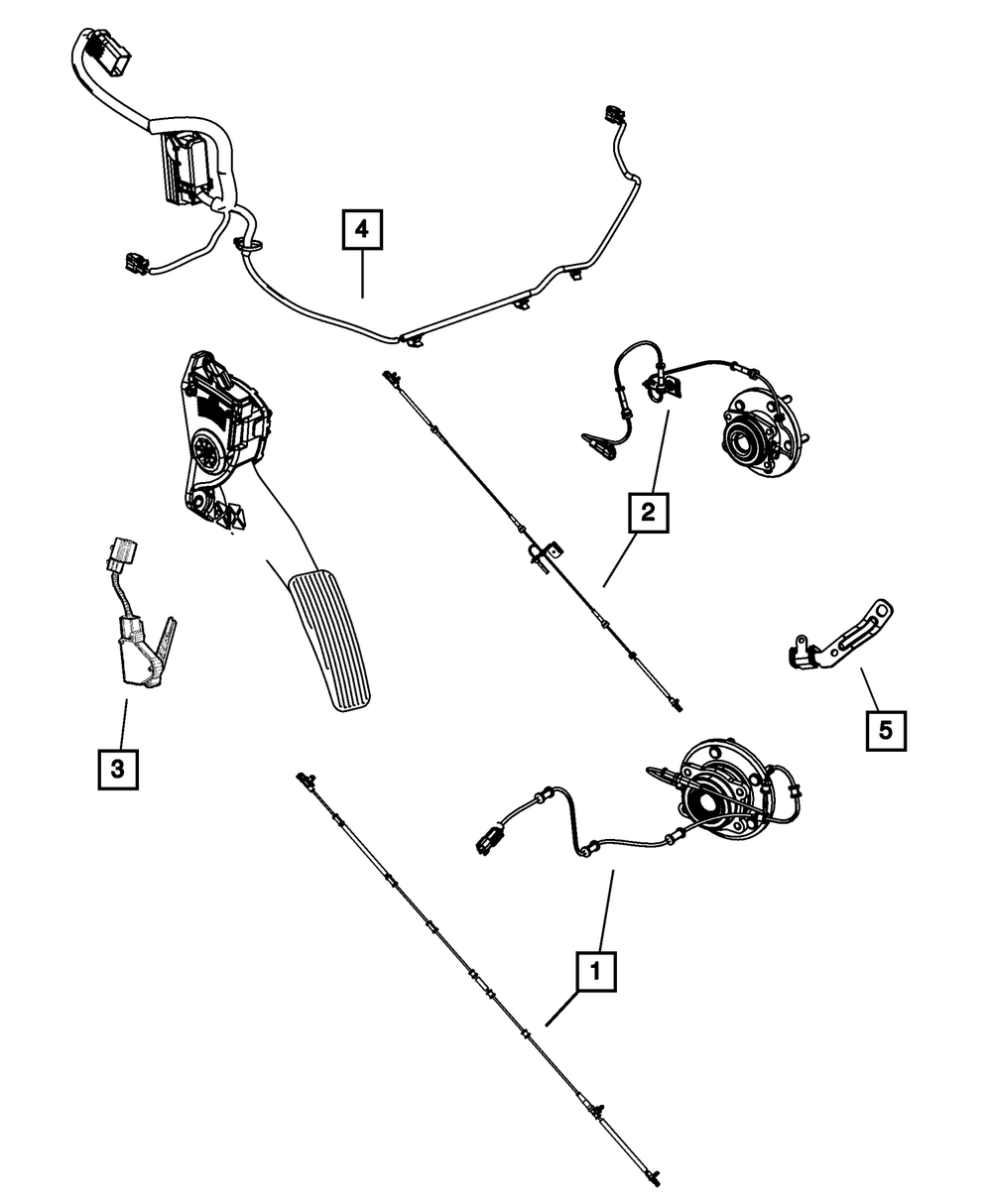 4
2
5
3
1