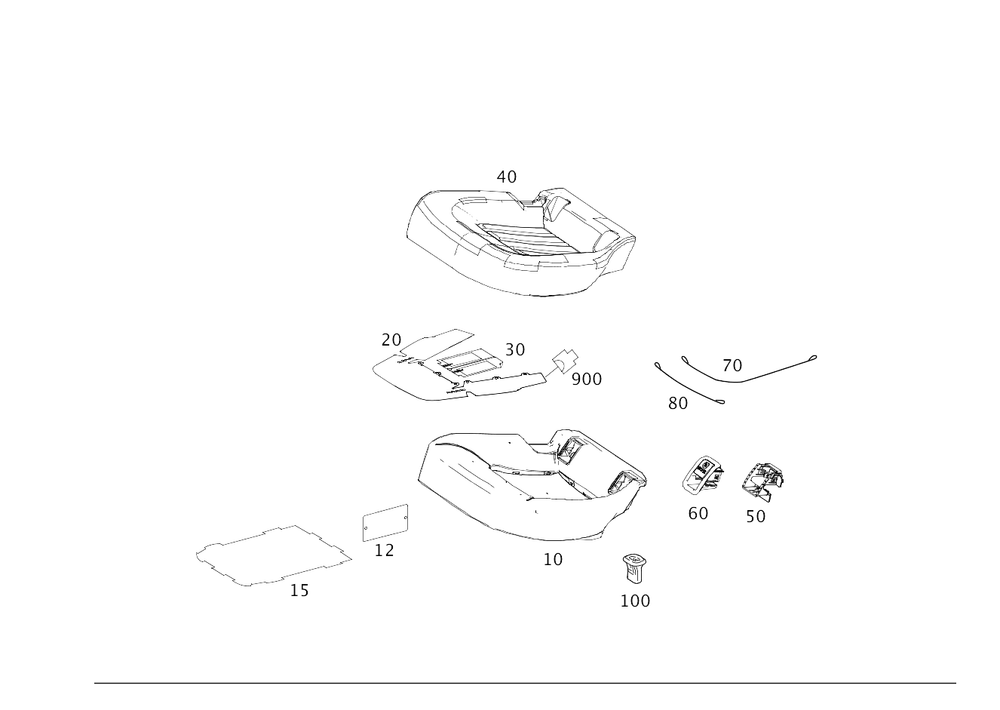 40

20

30

900

70

80

60

50

12

10

15

100