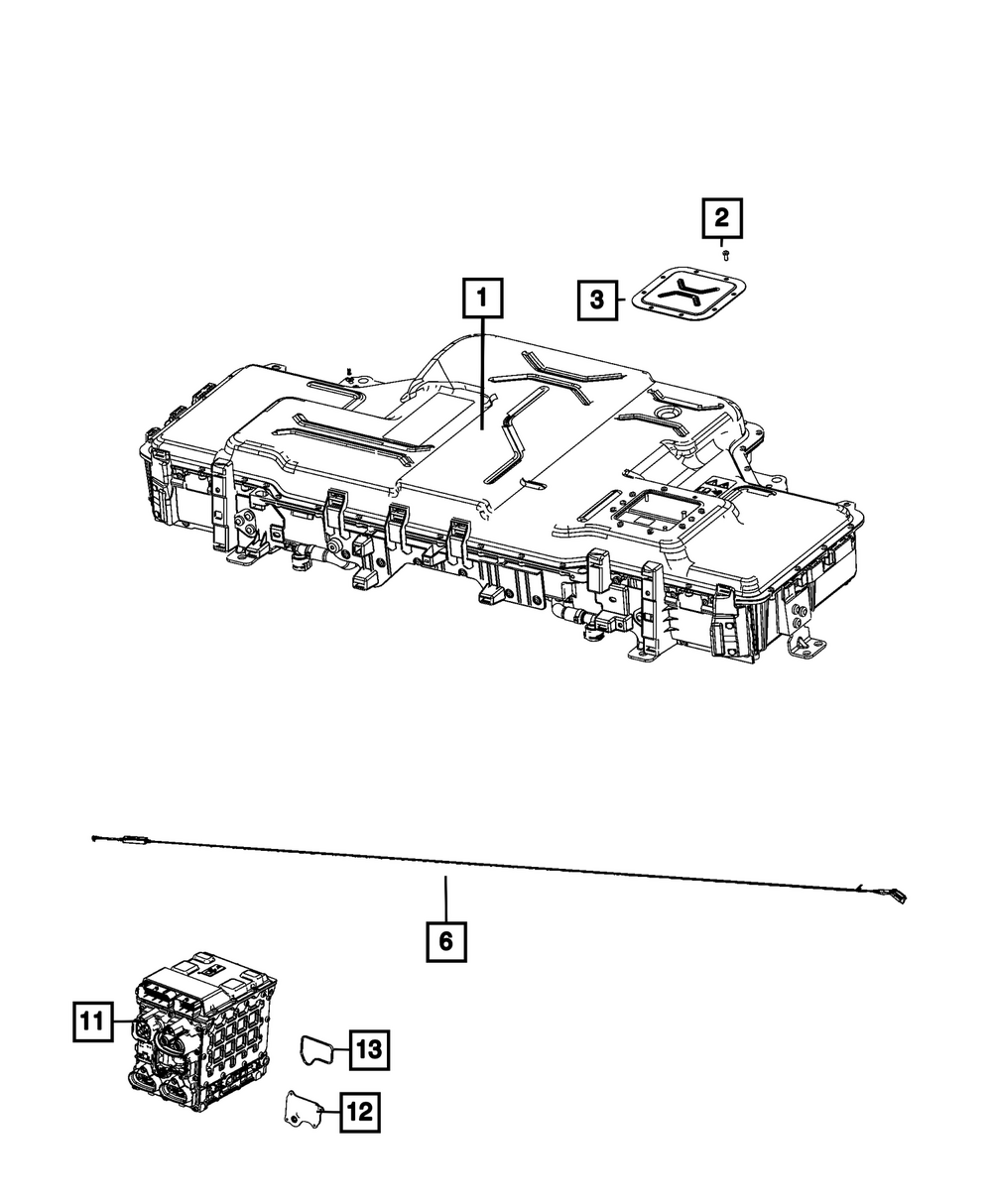 2
3
1
6
11
13
12