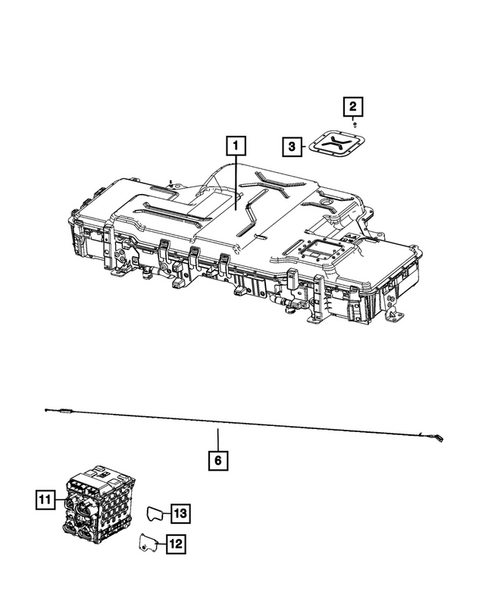 2
1
3
6
11
13
12