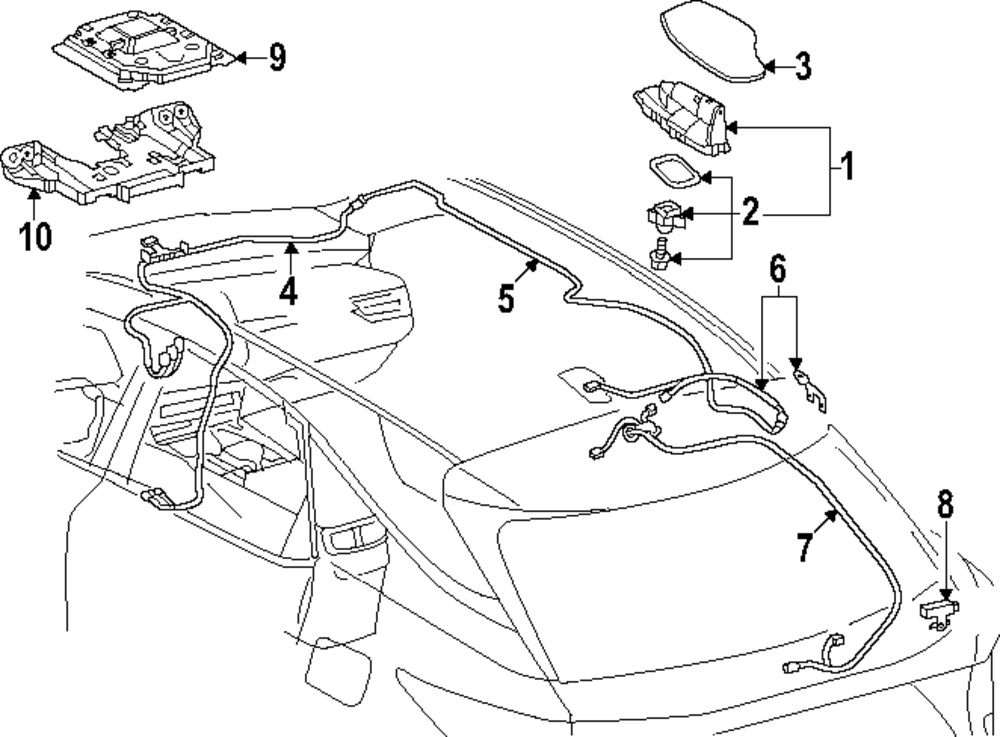 9
3
1
2
10
4
5
6
7
8