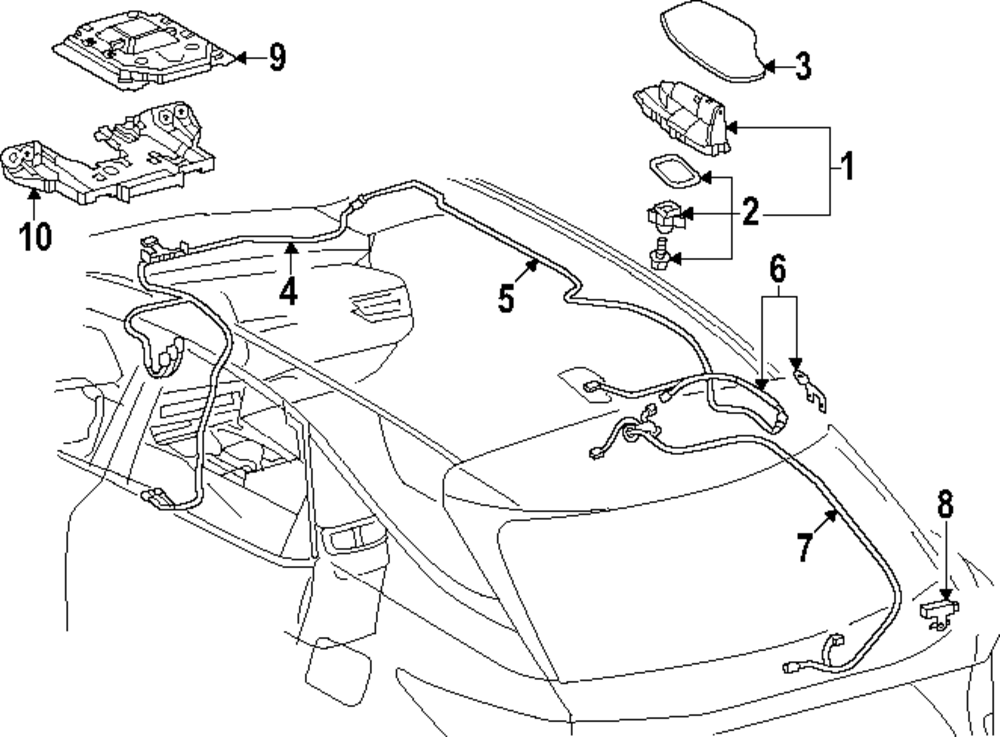 9
3
1
2
10
4
5
6
7
8