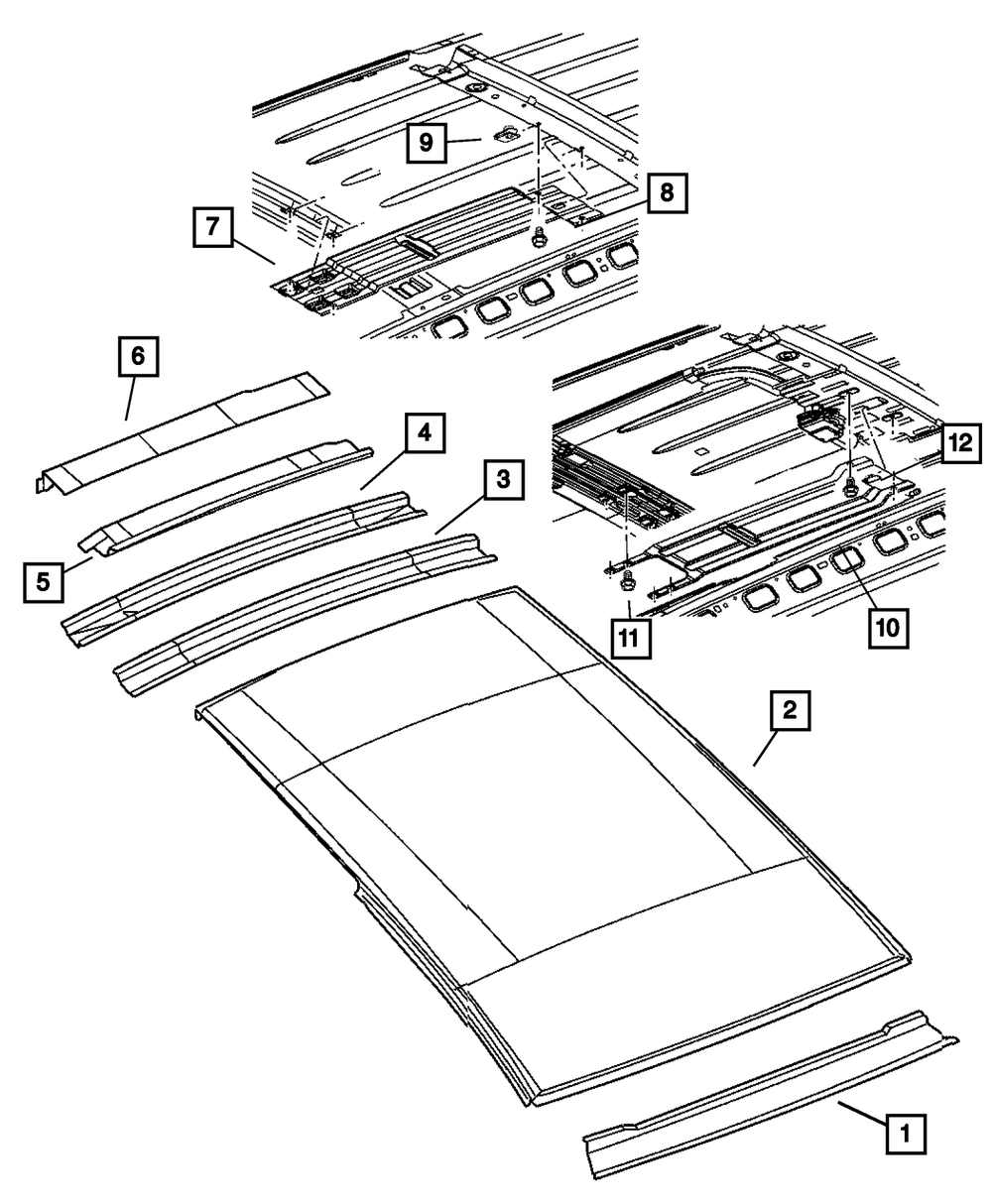 9
8
7
6
4
3
12
5
11
10
2
1