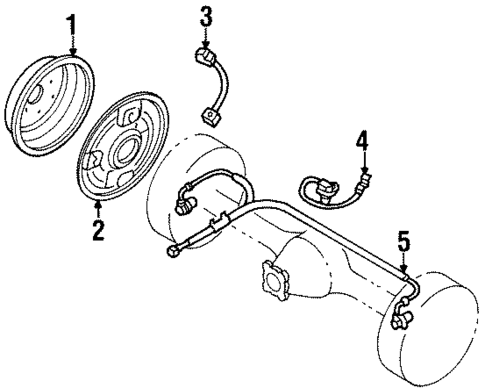 1
3
4
2
5