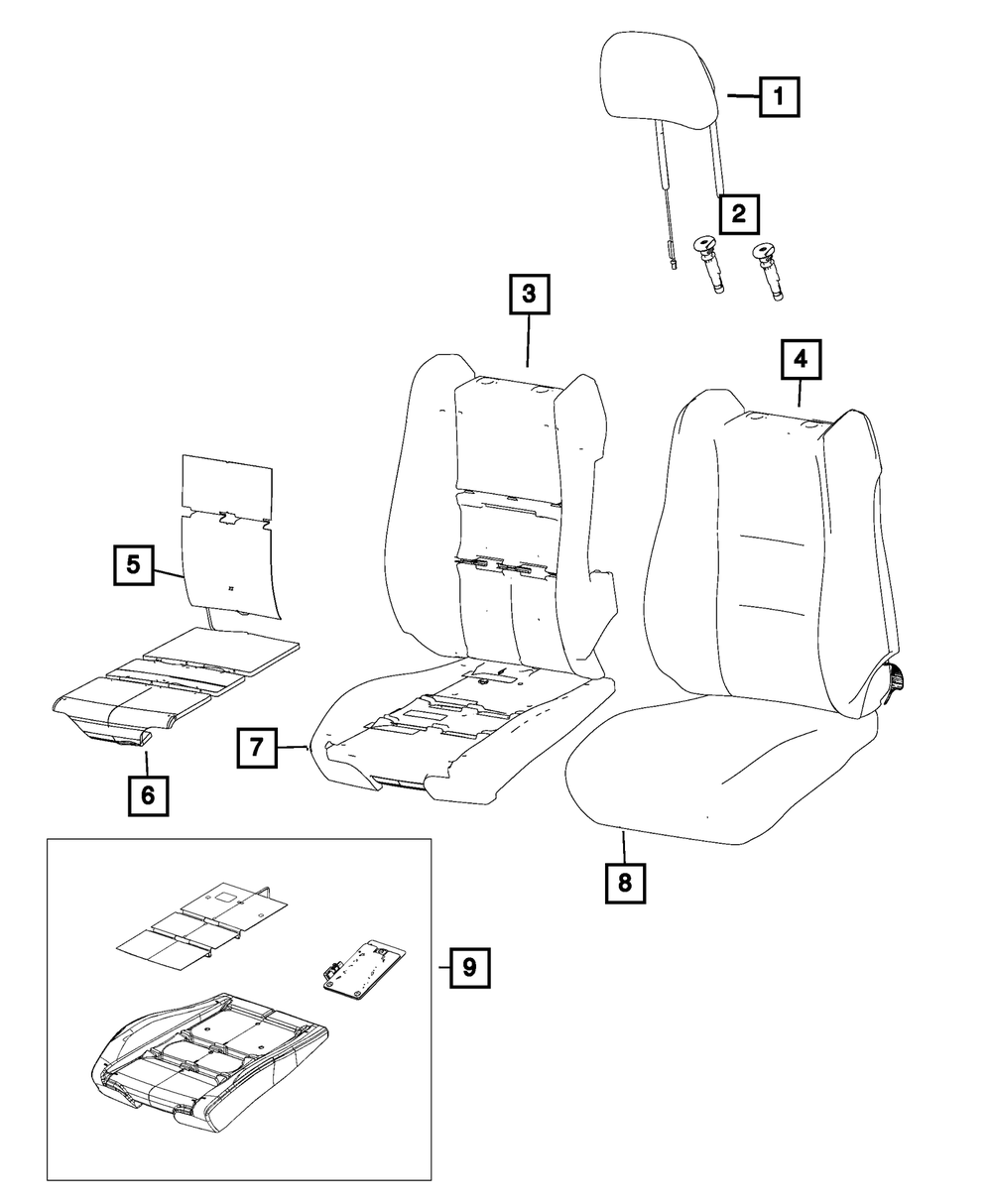 1
2
3
4
5
6
7
8
9