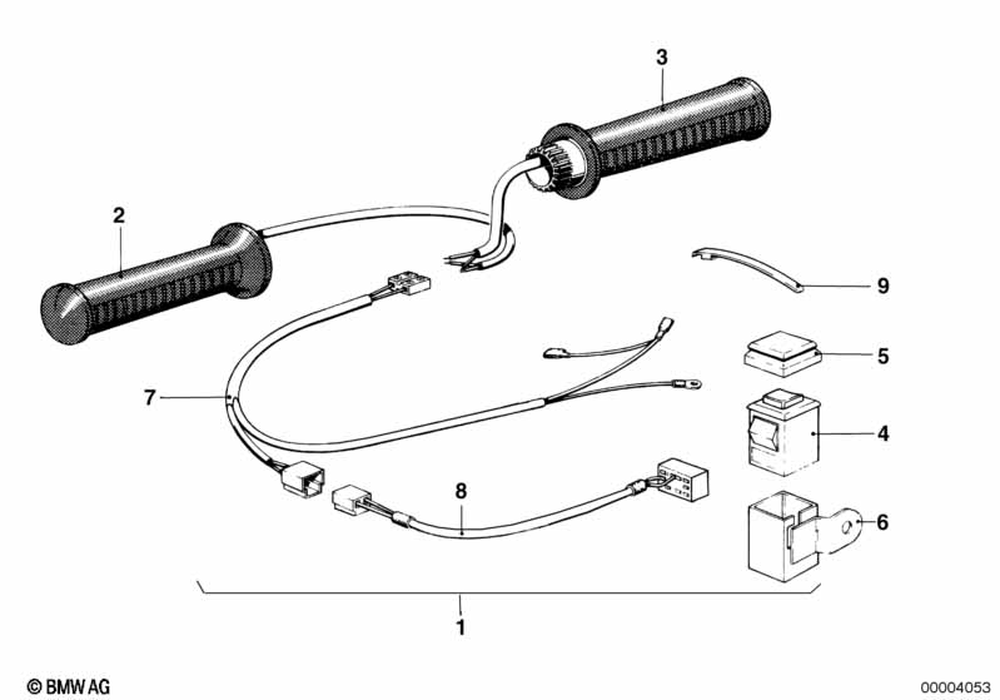 3
2
9
5
7
4
8
6
1
© BMW AG
00004053