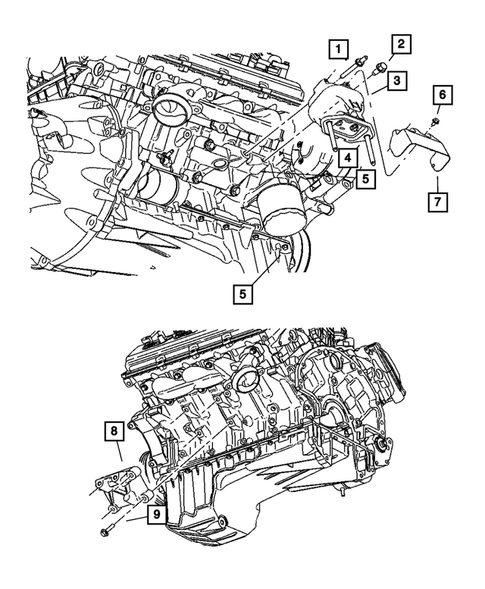 1
2
3
6
4
5
7
5
8
9