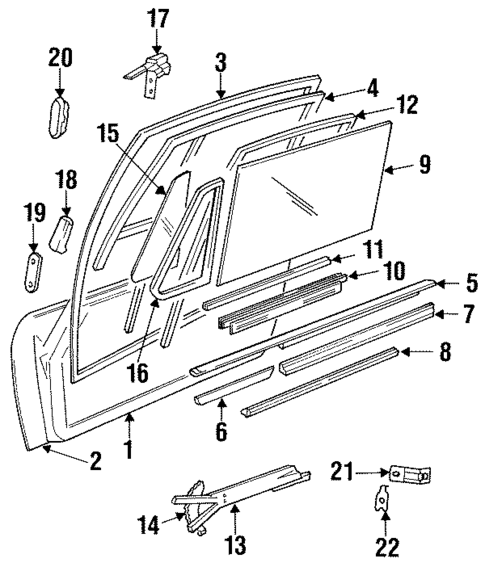 17
20
3
4
12
15
9
18
19
11
10
5
7
8
16
6
1
2
21
14
13
22