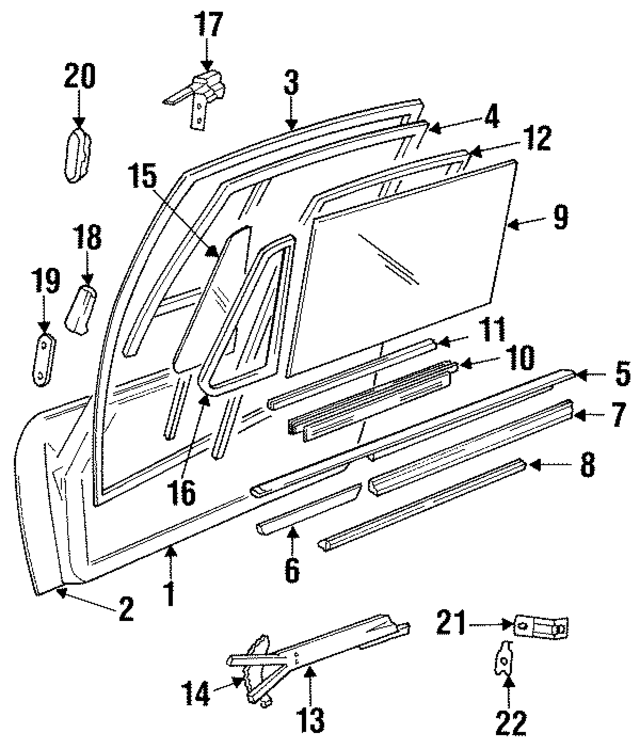 17
20
3
4
12
15
9
18
19
11
10
5
7
8
16
6
1
2
21
14
13
22