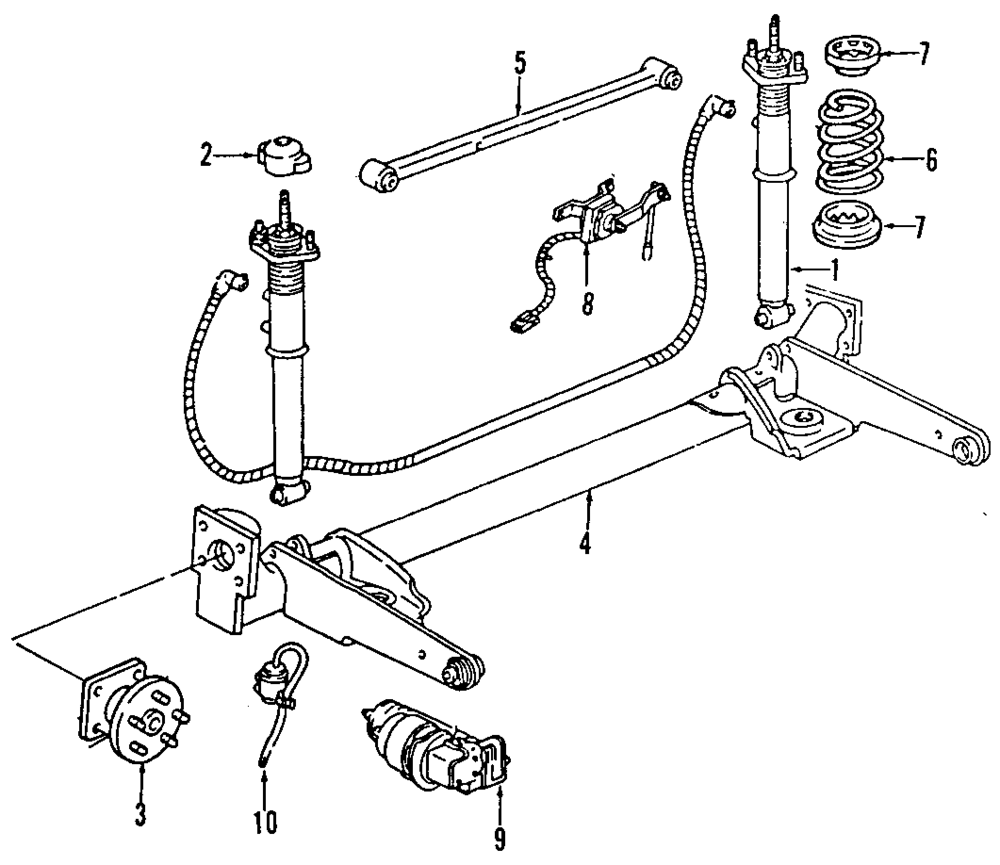 5
7
2
6
7
8
1
4
3
10
9