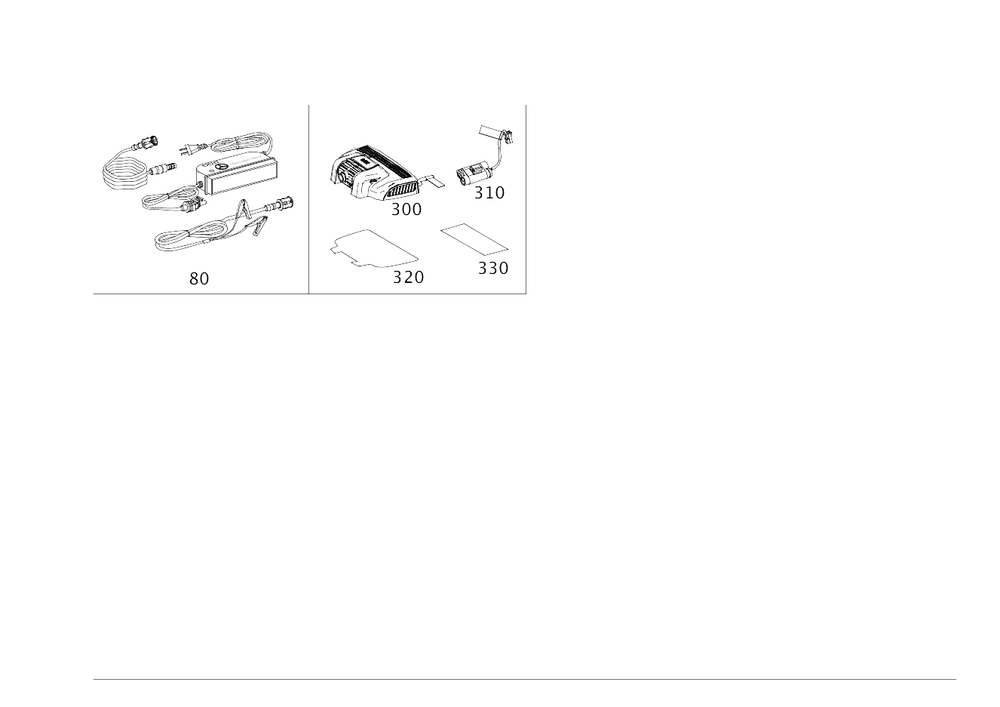 80

300

310

320

330