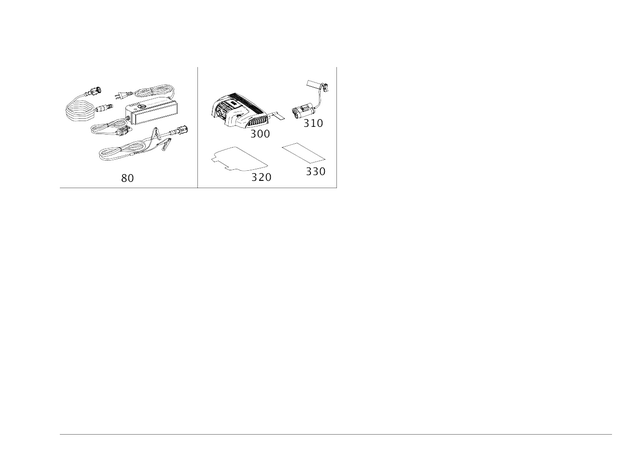 80

300

310

320

330