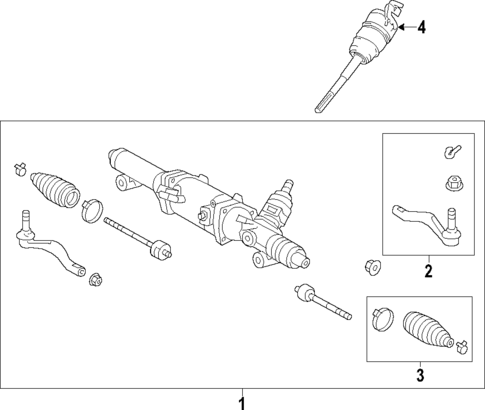 4

2

3

1