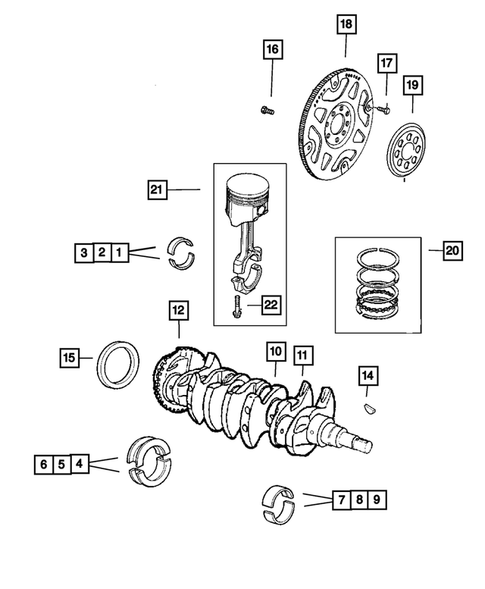 18
16
17
19
21
3 2 1
20
22
12
15
10
11
14
6 5 4
7 8 9