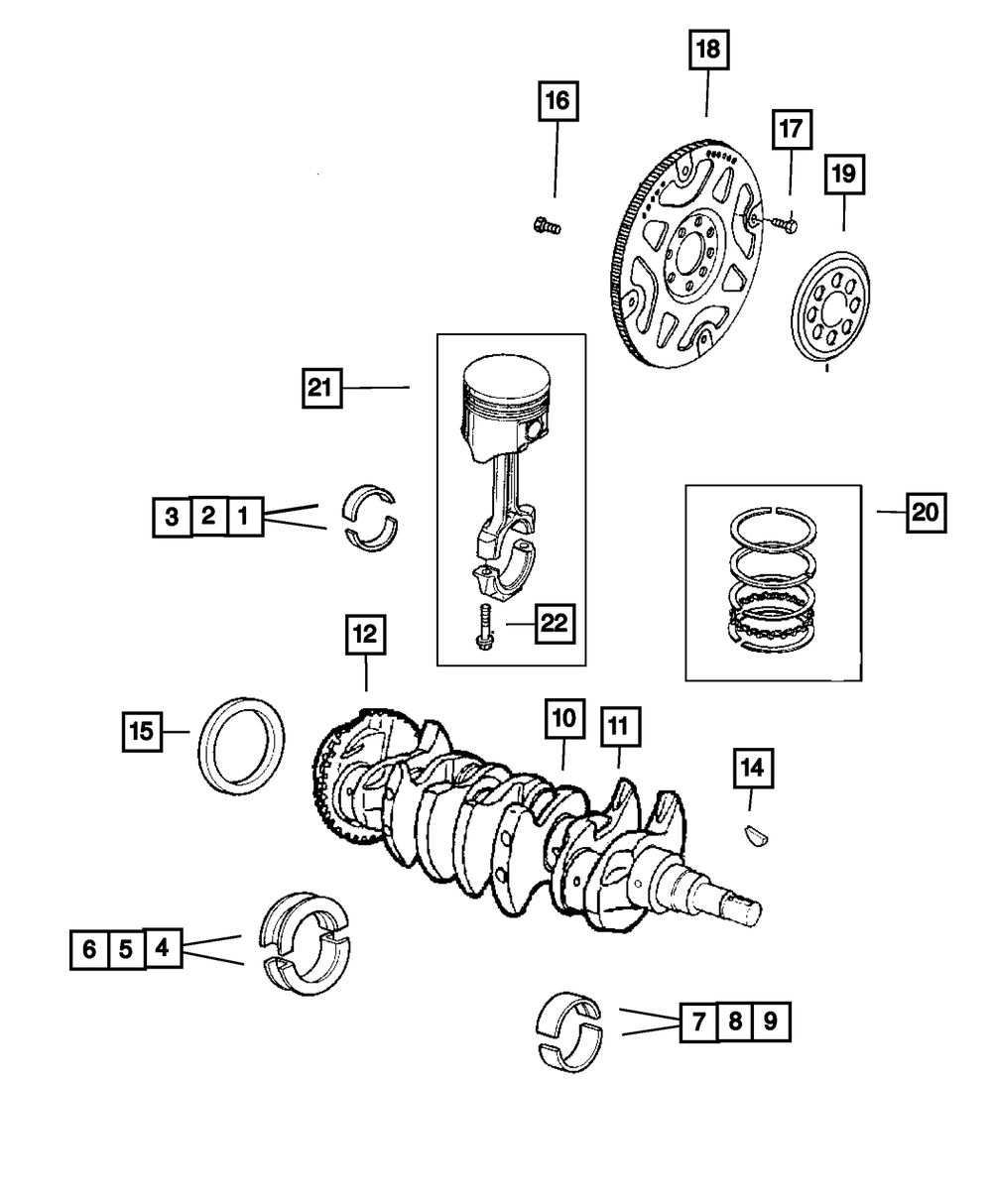 18
16
17
19
21
3 2 1
20
22
12
15
10
11
14
6 5 4
7 8 9