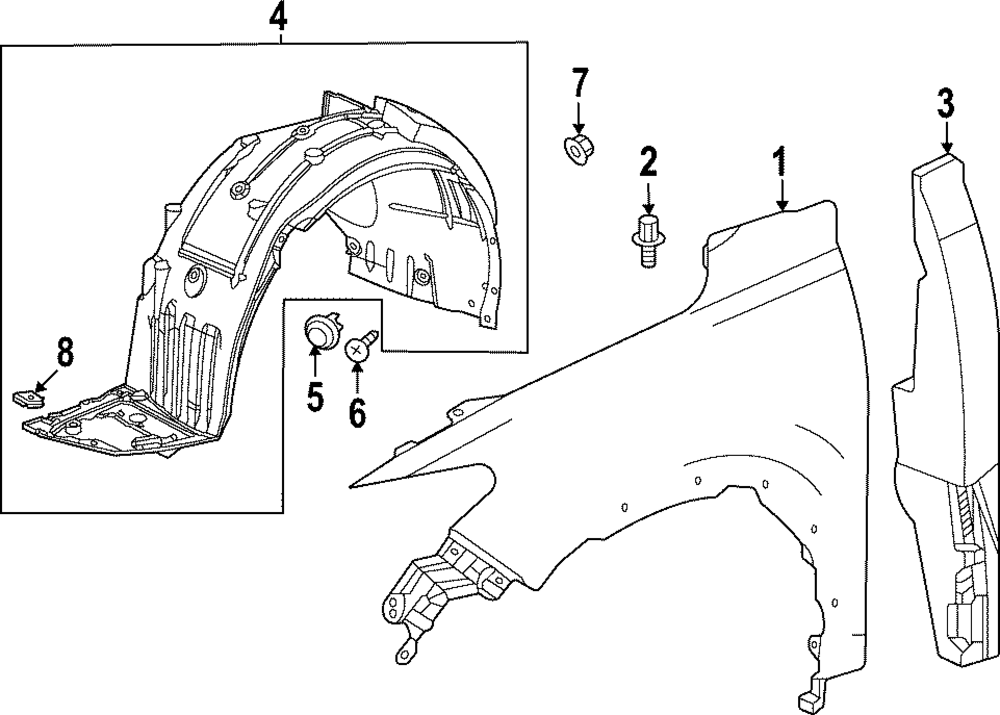 4
7
3
2
1
8
5
6