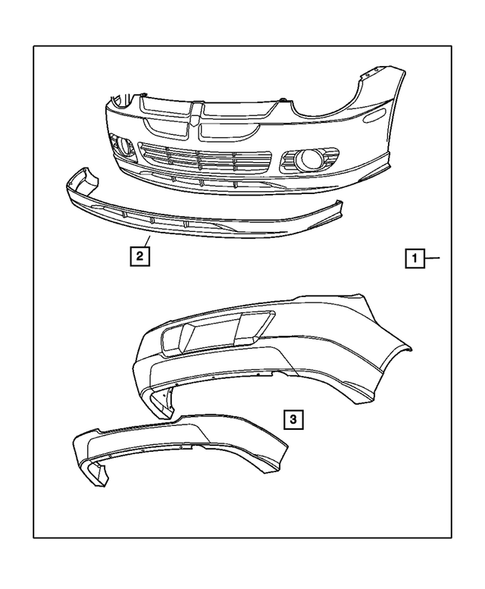 2
1
3