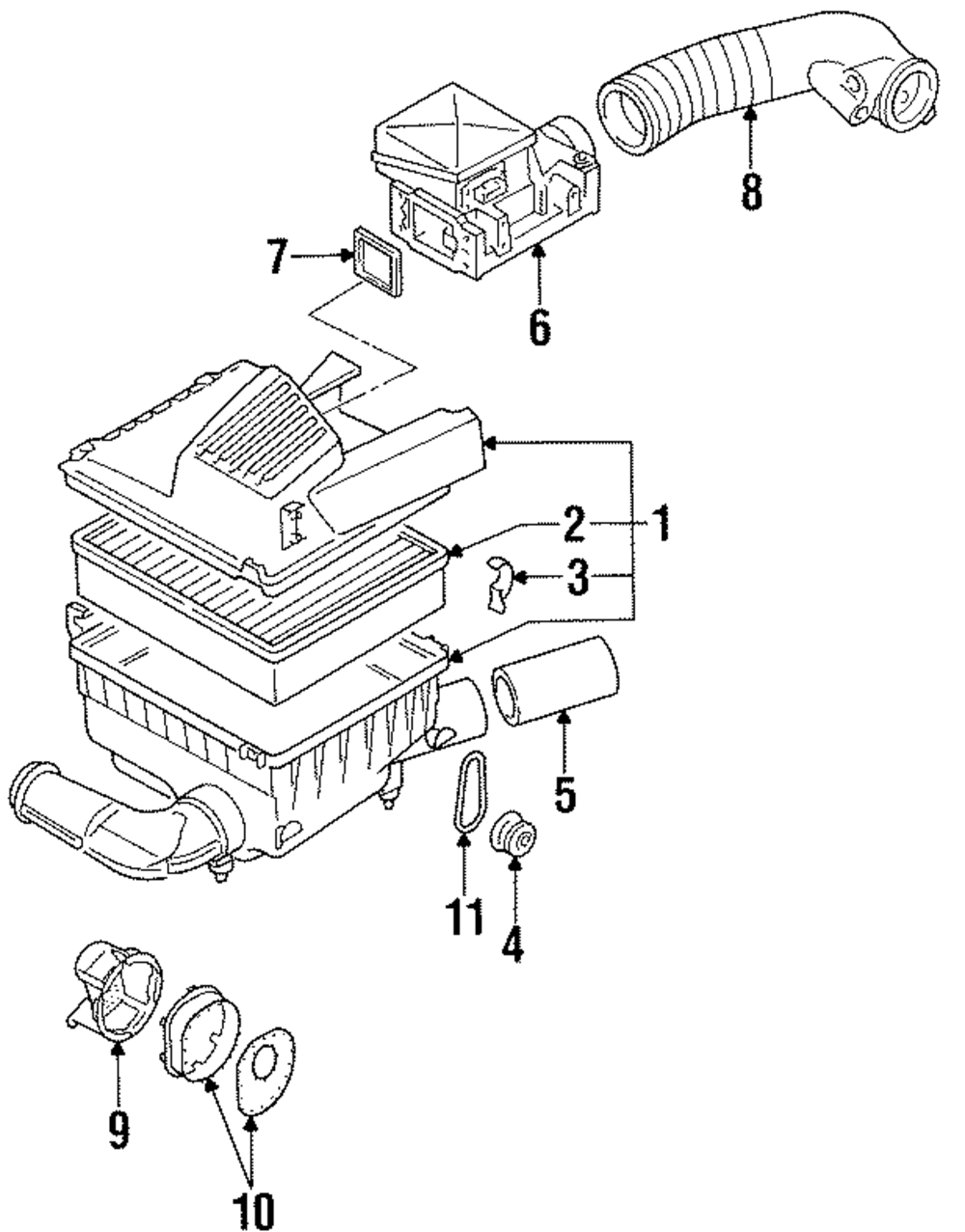 8
7
6
2
1
3
5
11
4
9
10