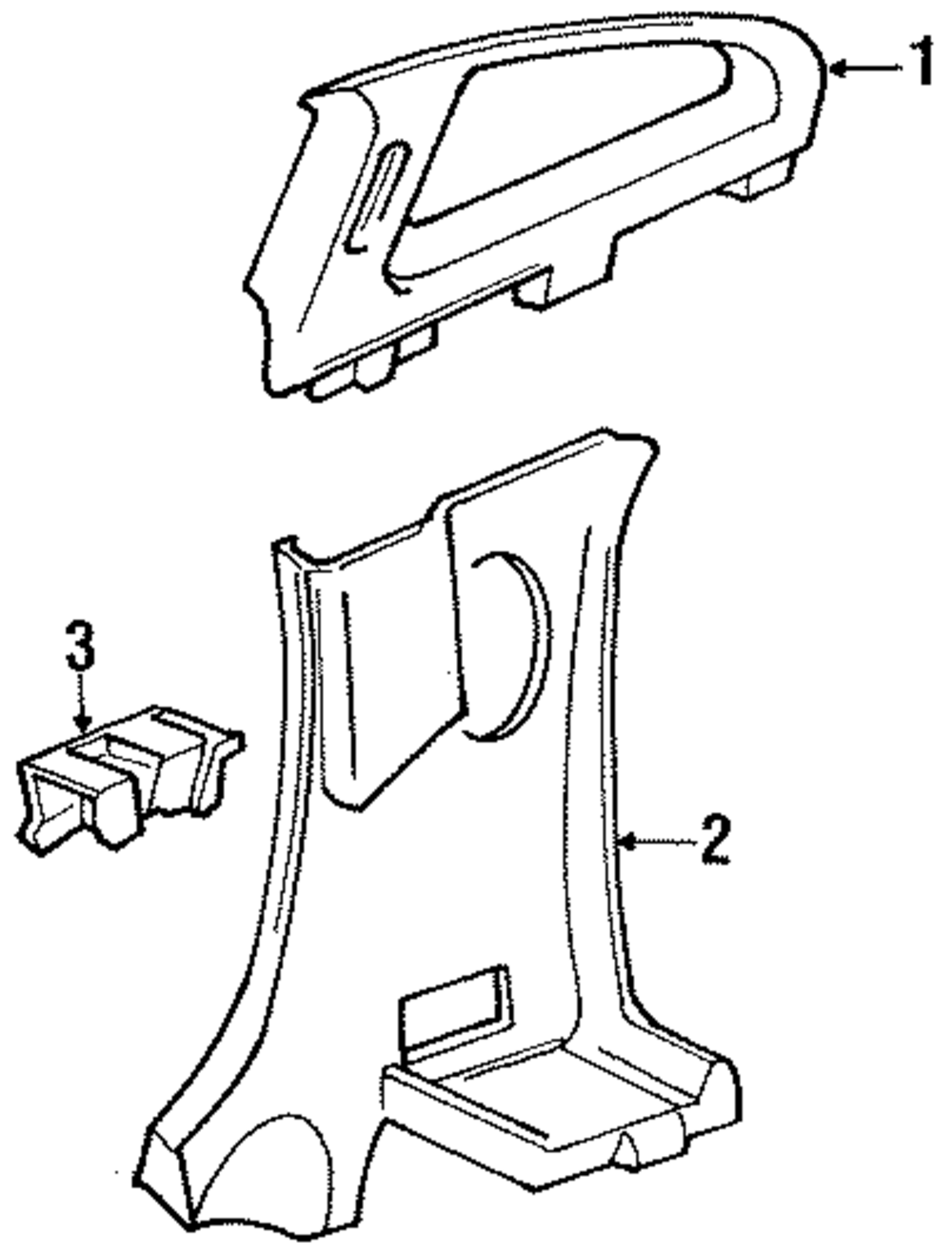 1
3
2