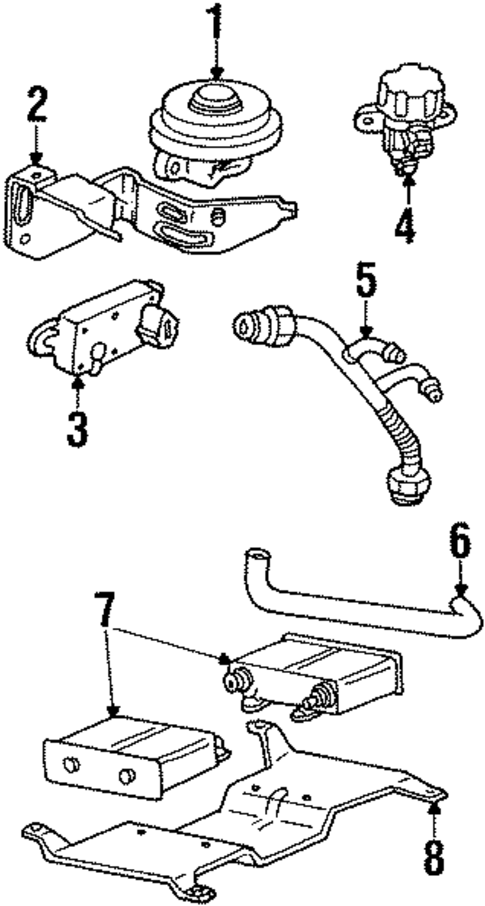 1
2
4
5
3
6
7
8