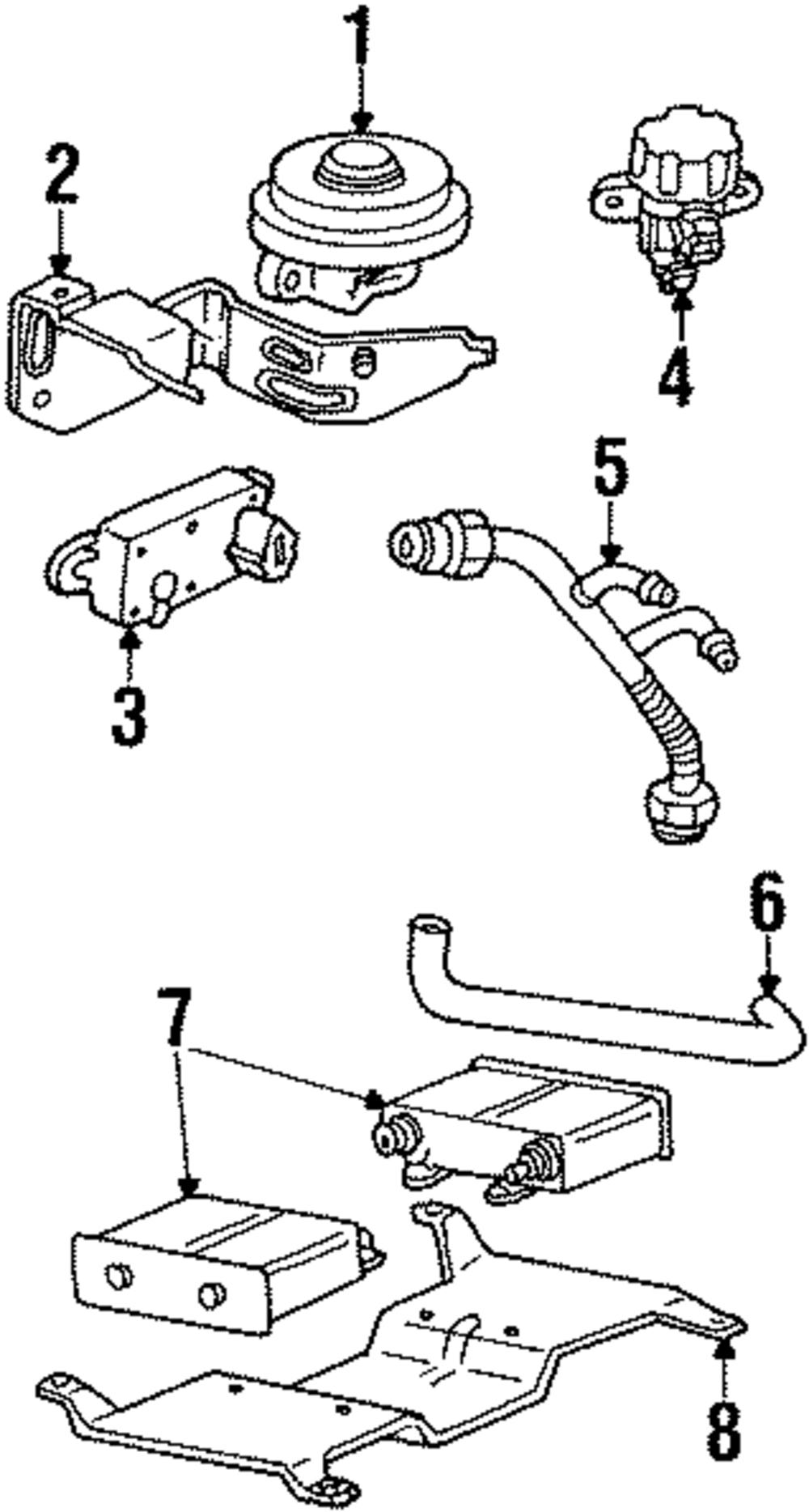 1
2
4
5
3
6
7
8