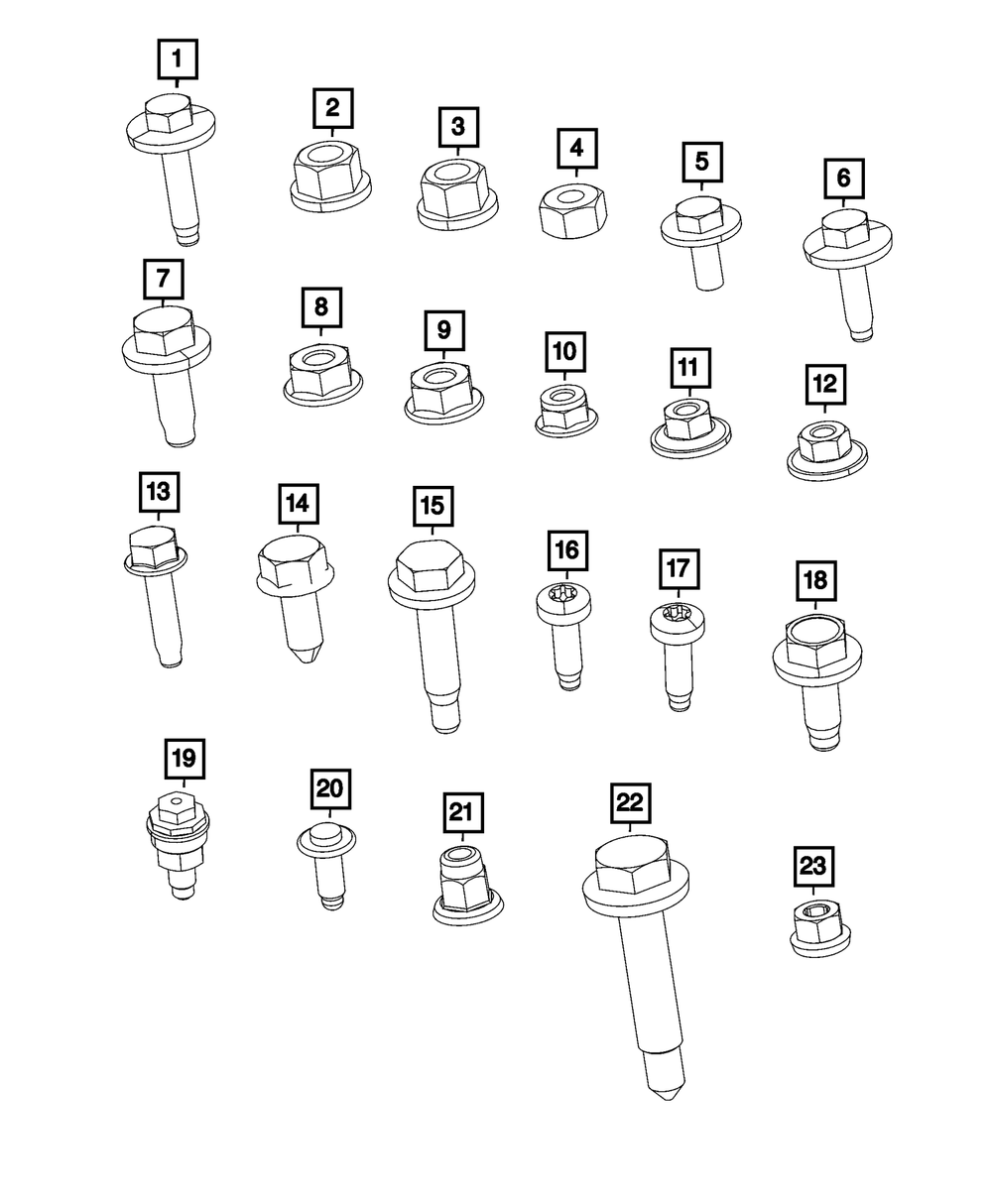 1
2
3
4
5
6
7
8
9
10
11
12
13
14
15
16
17
18
19
20
21
22
23