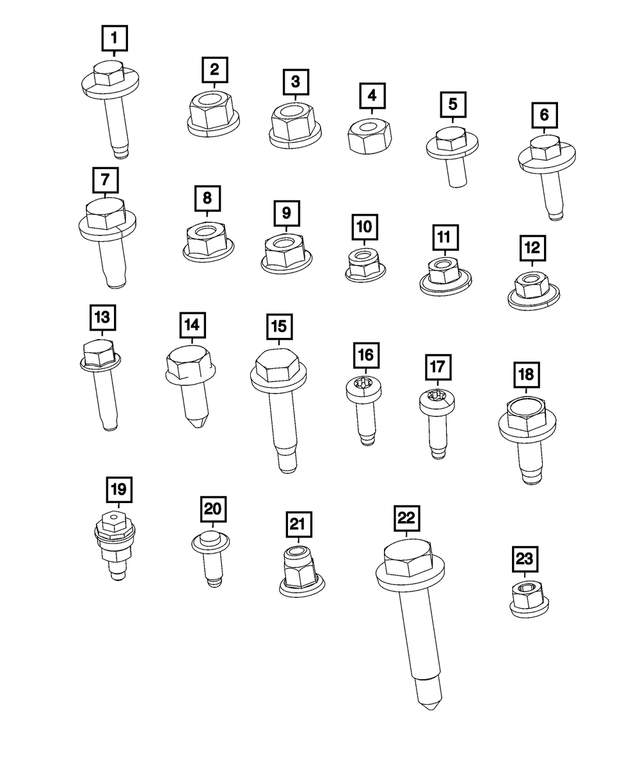 1
2
3
4
5
6
7
8
9
10
11
12
13
14
15
16
17
18
19
20
21
22
23