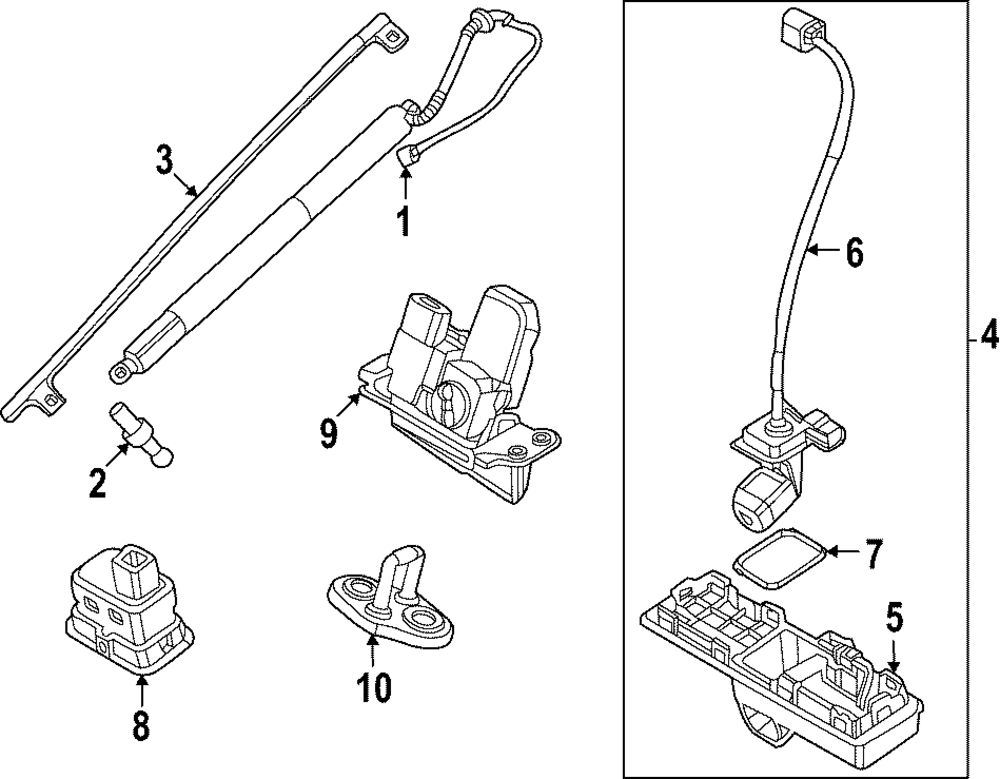 3
1
6
4
9
2
7
5
8
10