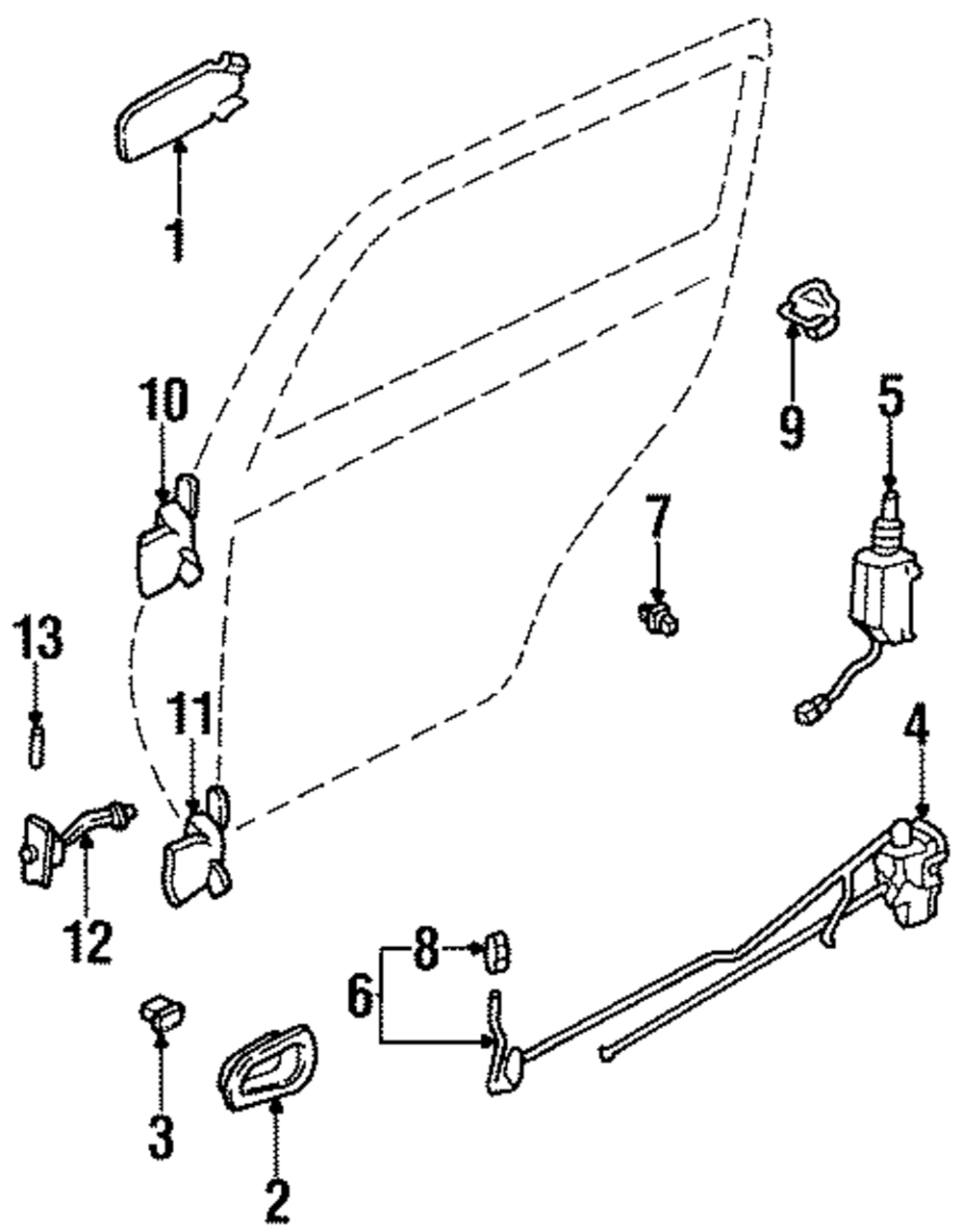 1
10
9
5
7
13
11
4
12
8
6
3
2