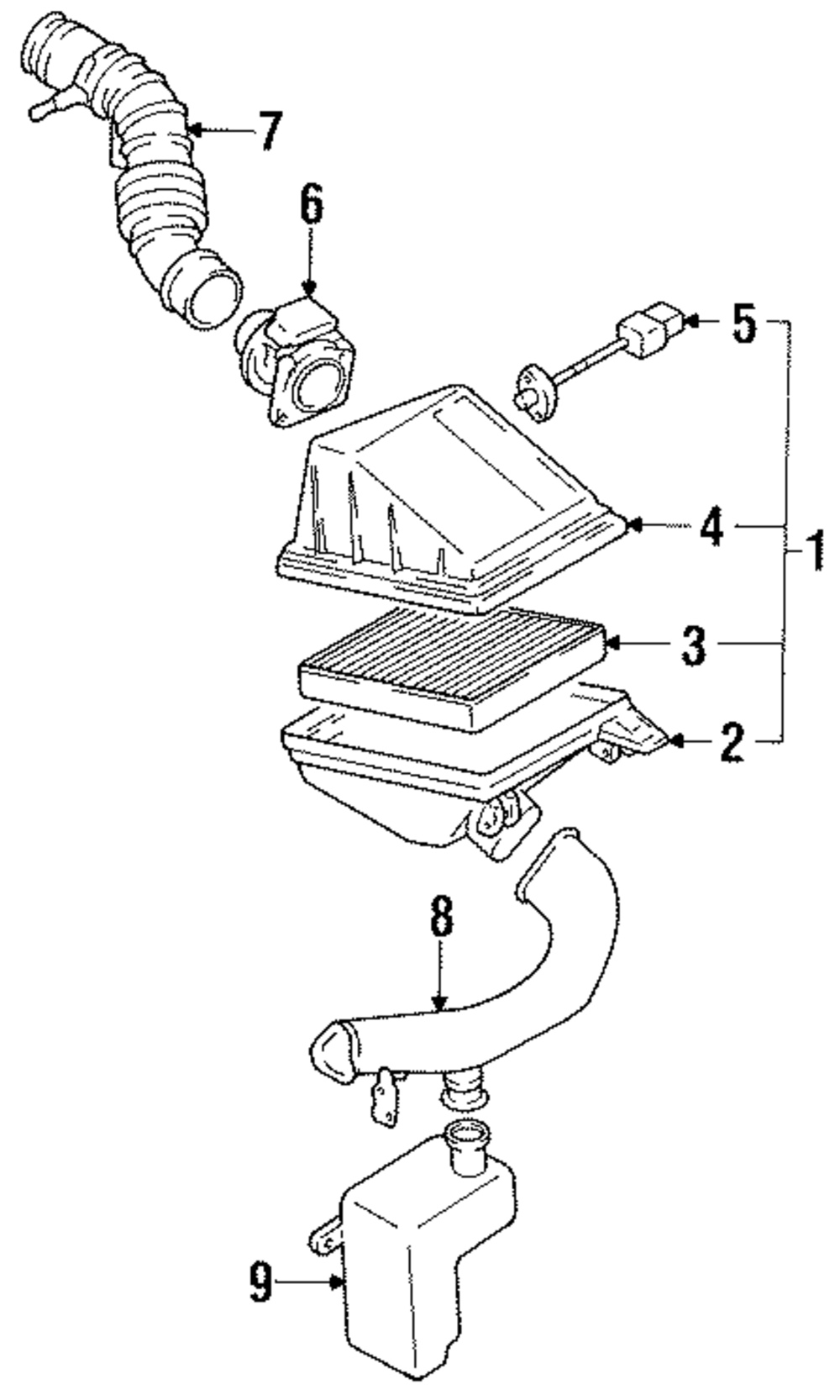 7
6
5
4
1
3
2
8
9