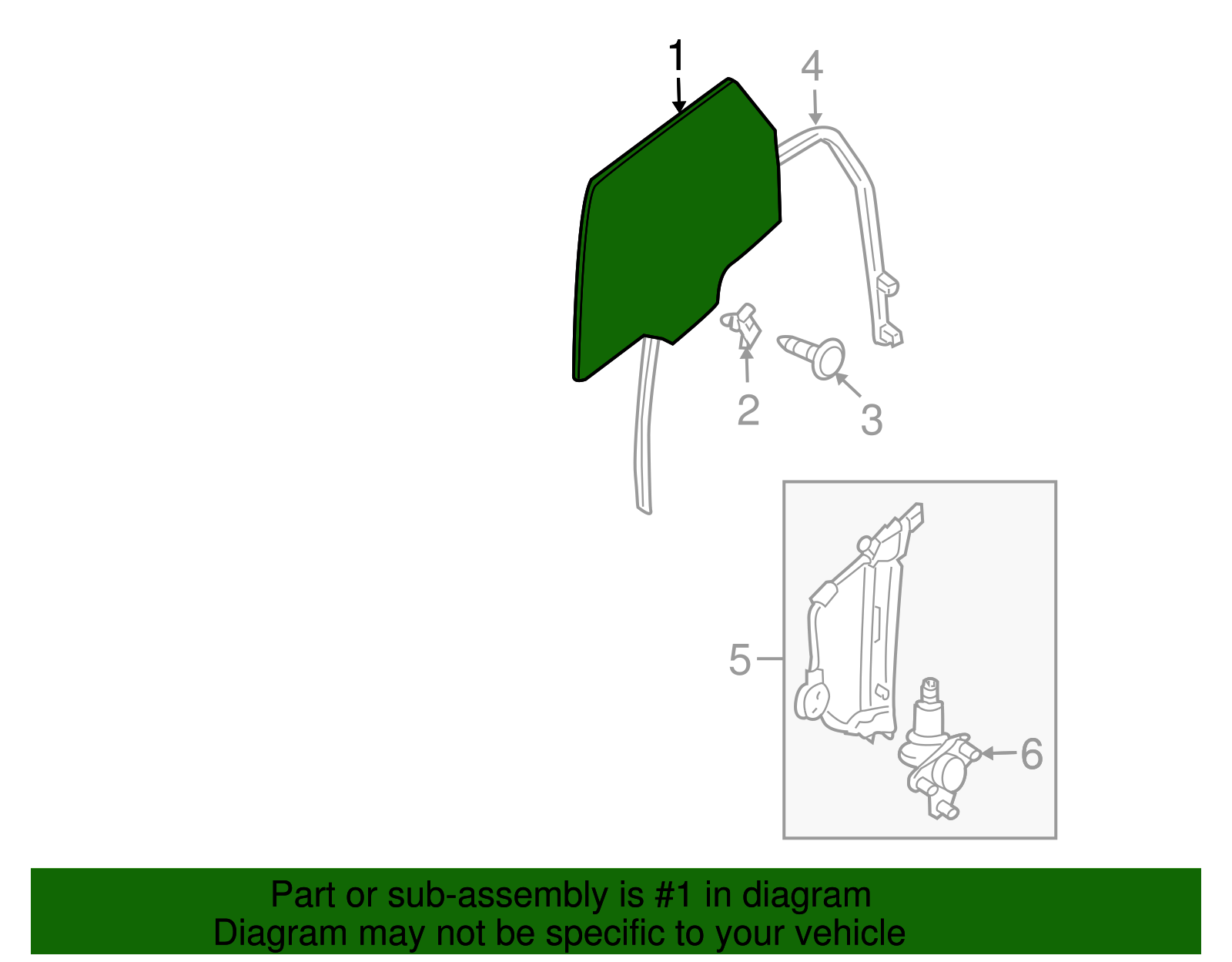 1
4
2
3
5
6

Part or sub-assembly is #1 in diagram
Diagram may not be specific to your vehicle