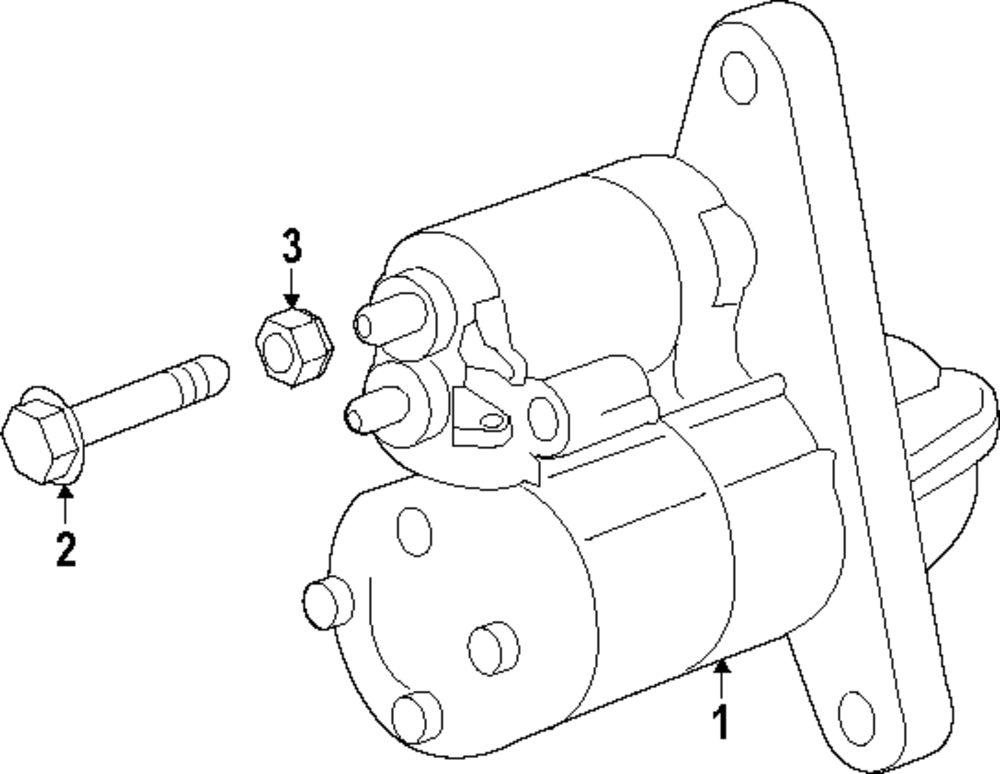 3

2

1