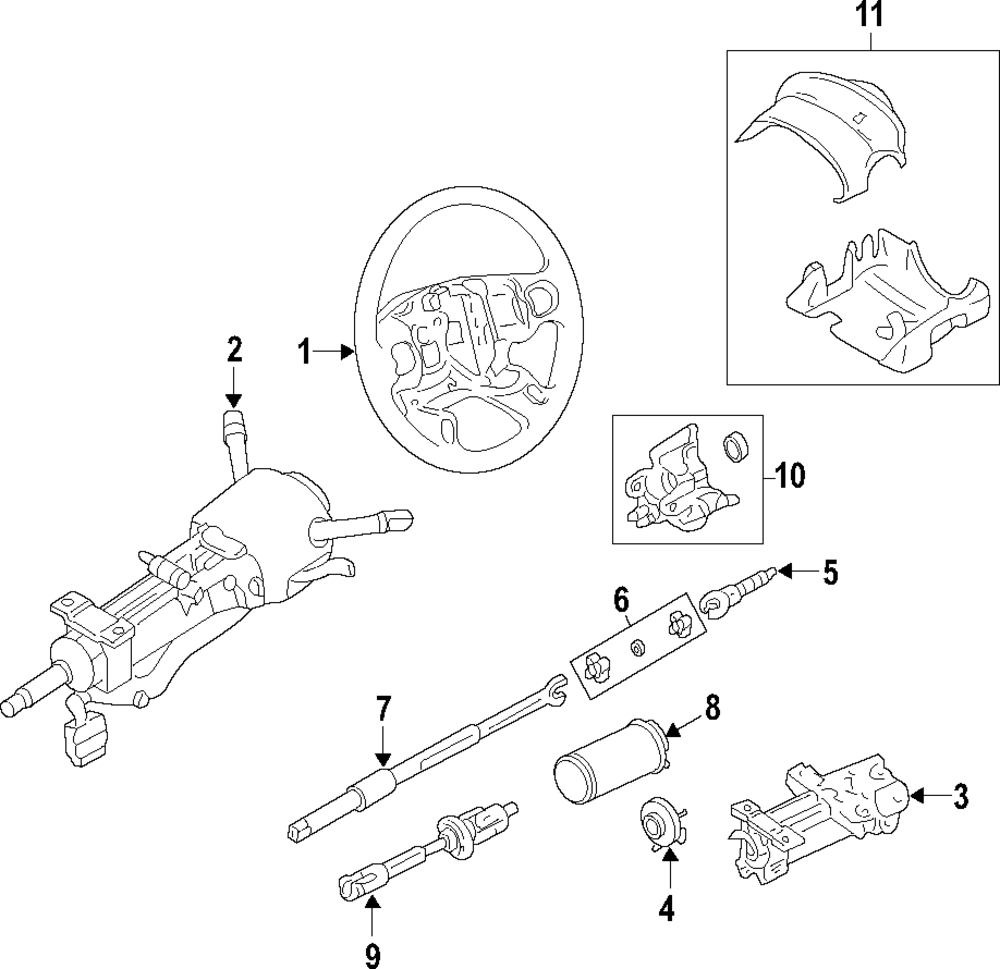 11

2

1

10

5

6

7

8

3

4

9