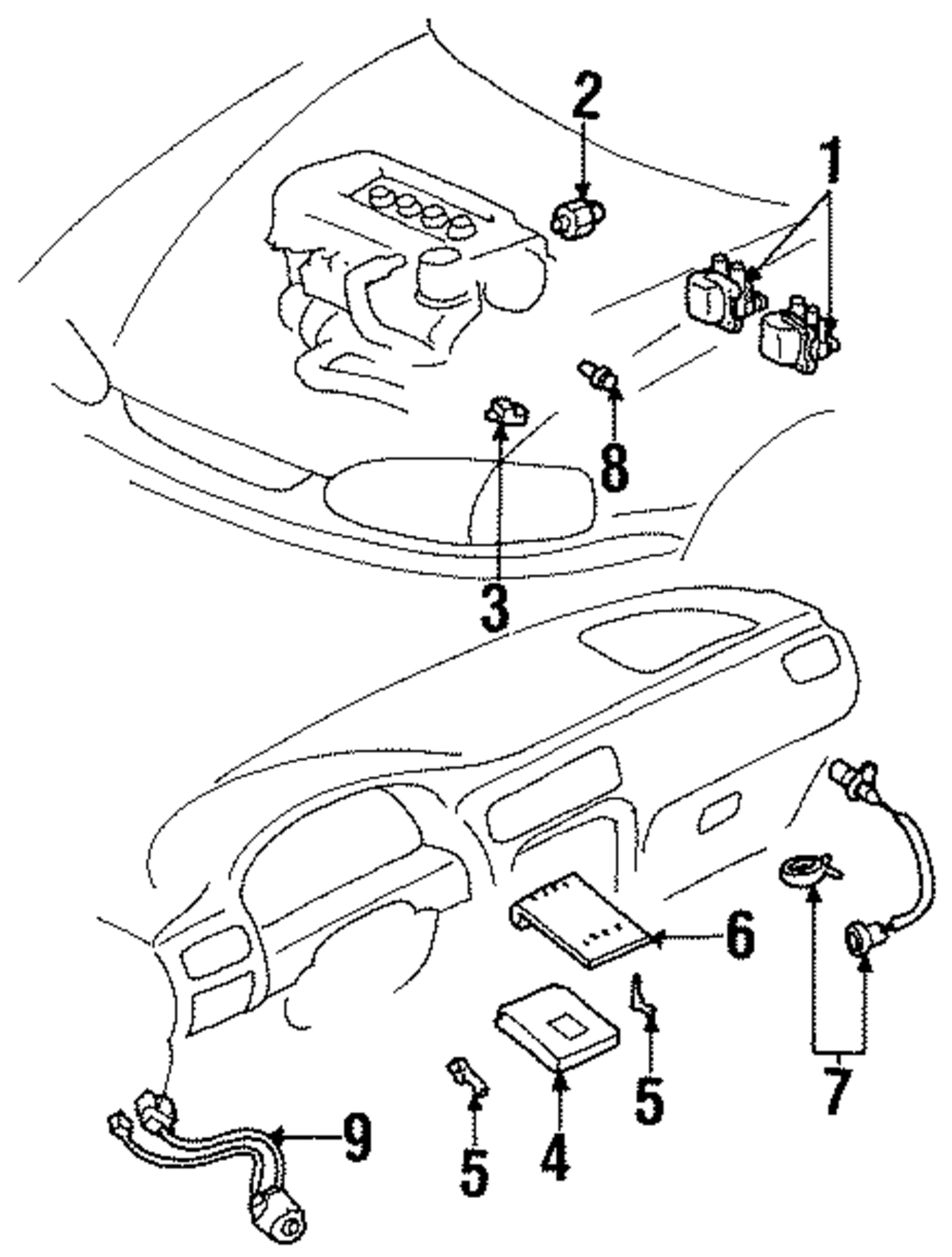 2
1
8
3
6
7
5
9
5
4