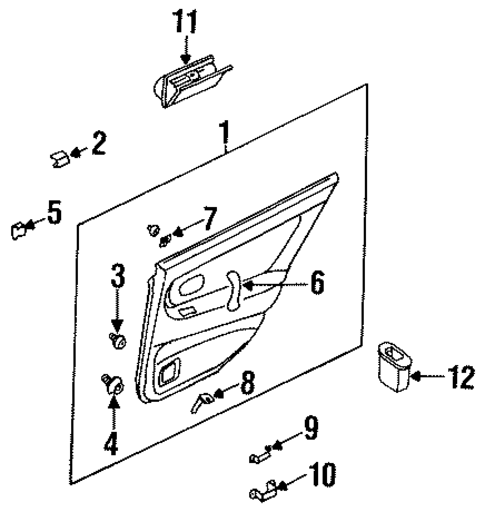 11
1
2
5
7
3
6
12
8
4
9
10