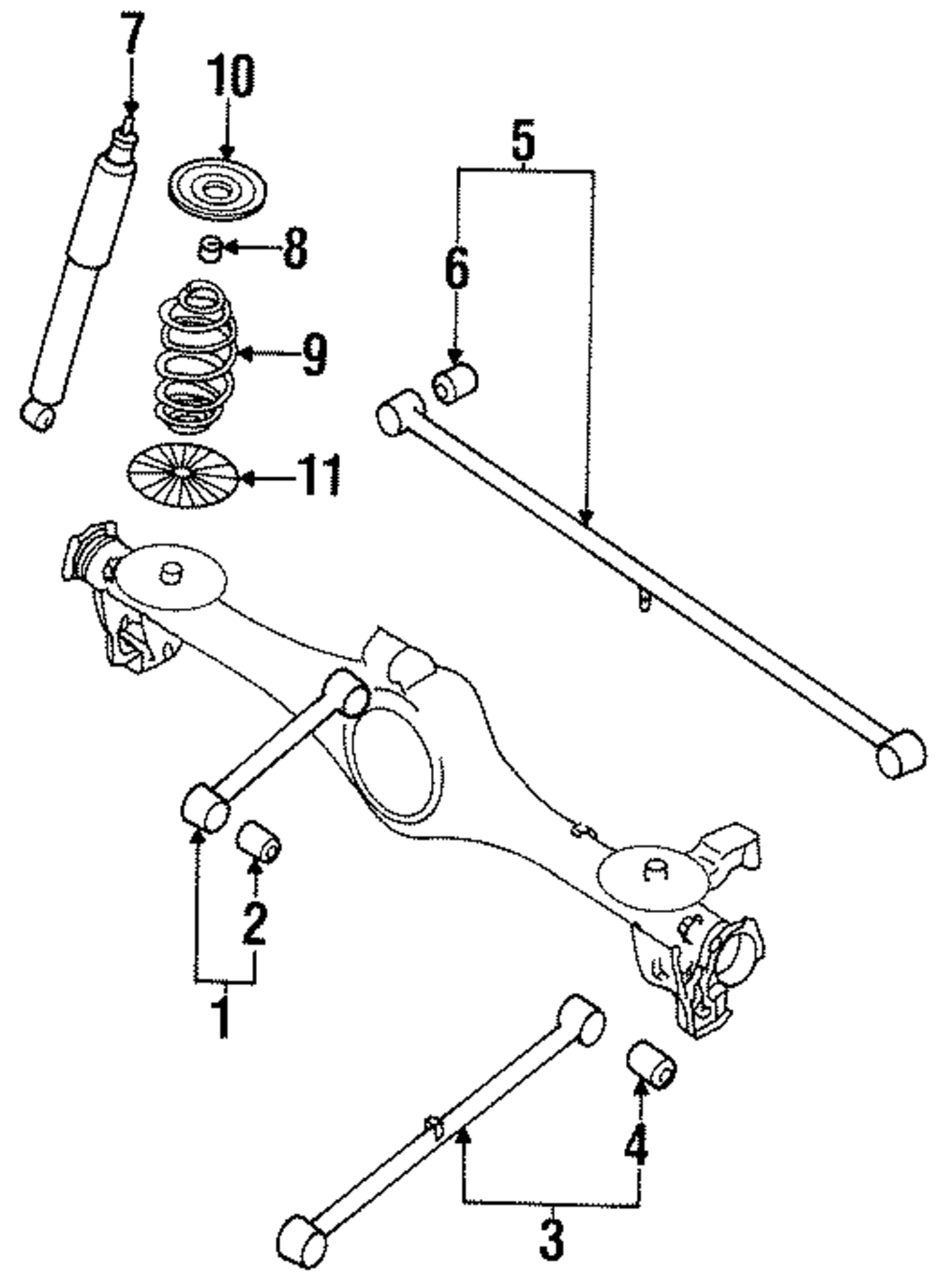 7
10
5
8
6
9
11
2
1
4
3