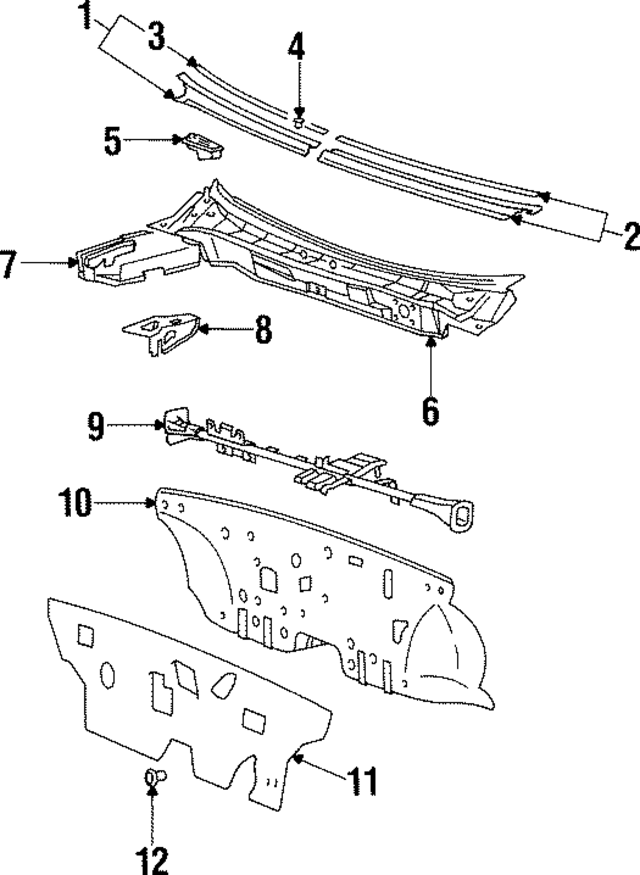 1
3
4
5
2
7
8
6
9
10
11
12