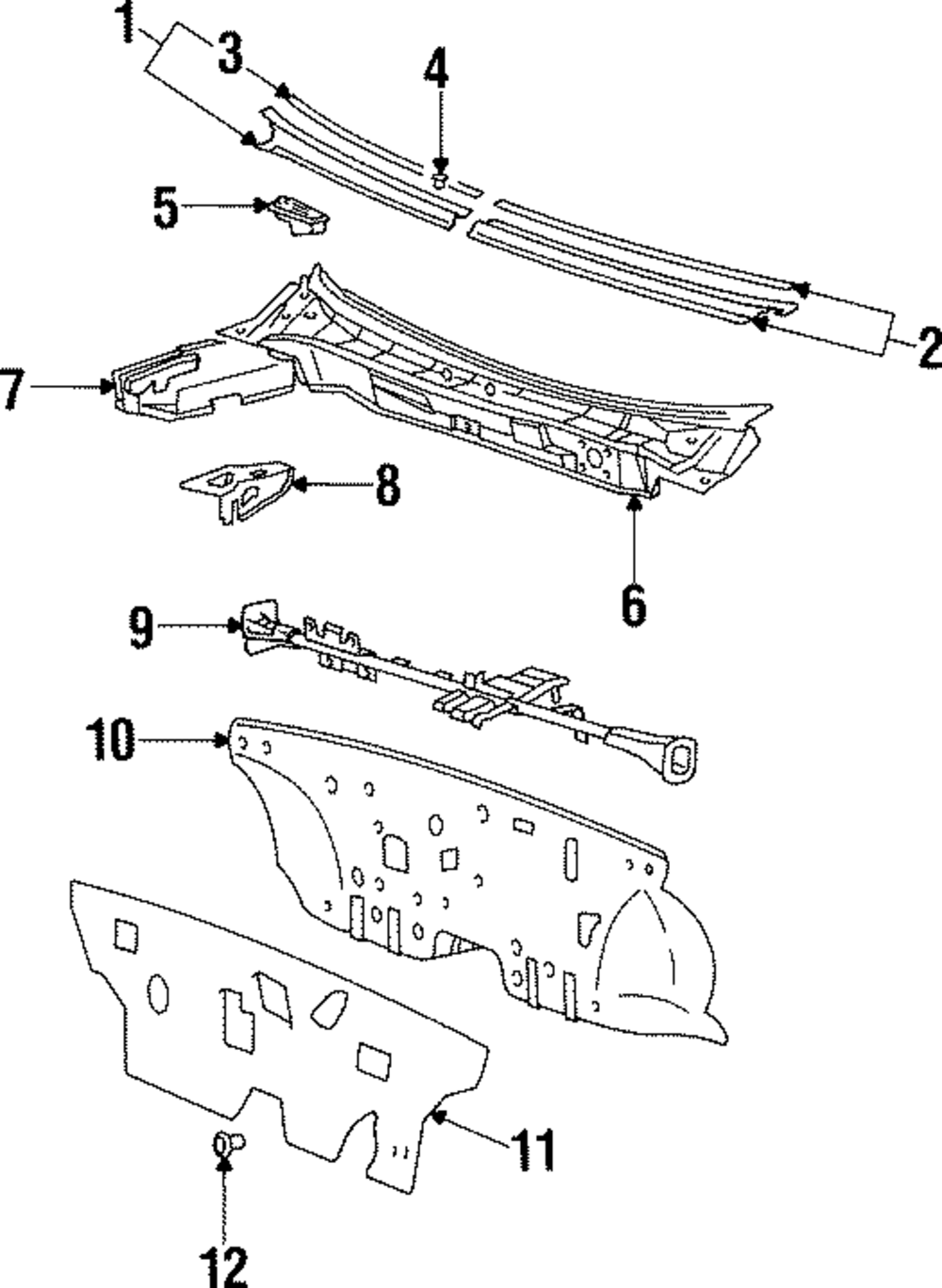 1
3
4
5
2
7
8
6
9
10
11
12