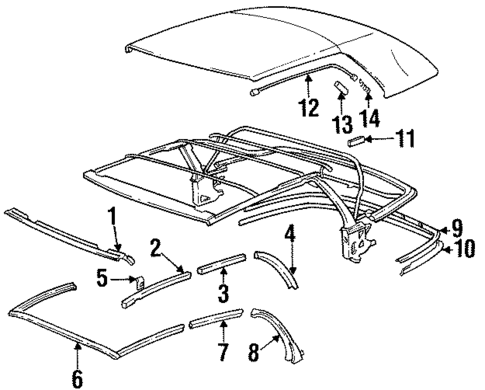 12
13
14
11
1
2
4
9
10
5
3
6
7
8