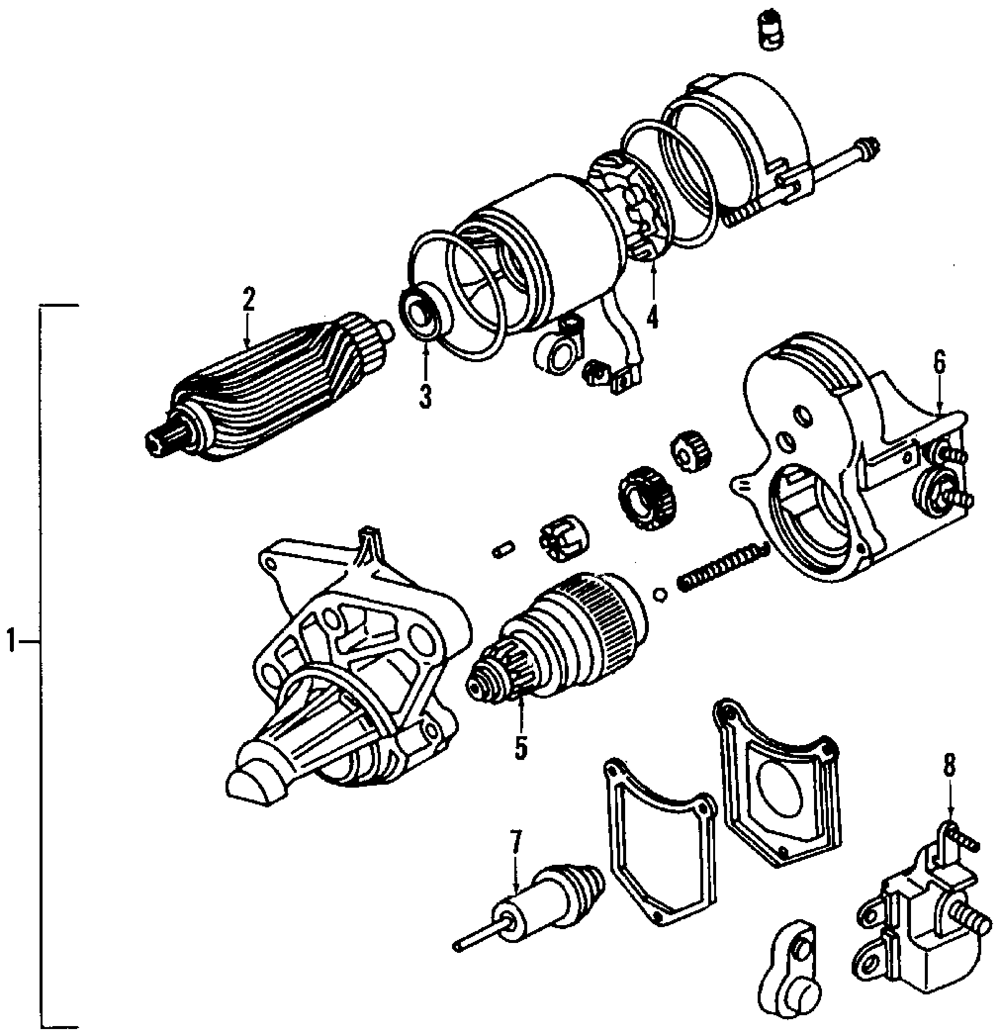 2
3
4
6
1
5
7
8