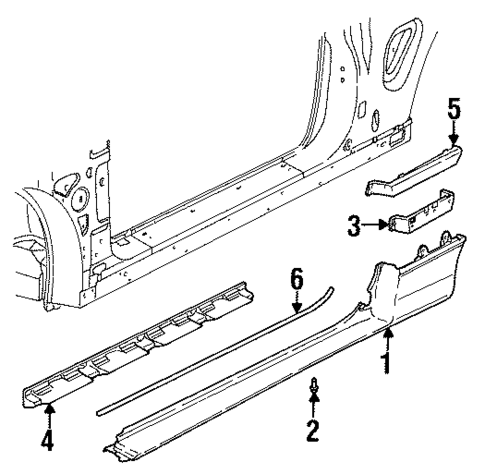 5
3
6
1
2
4