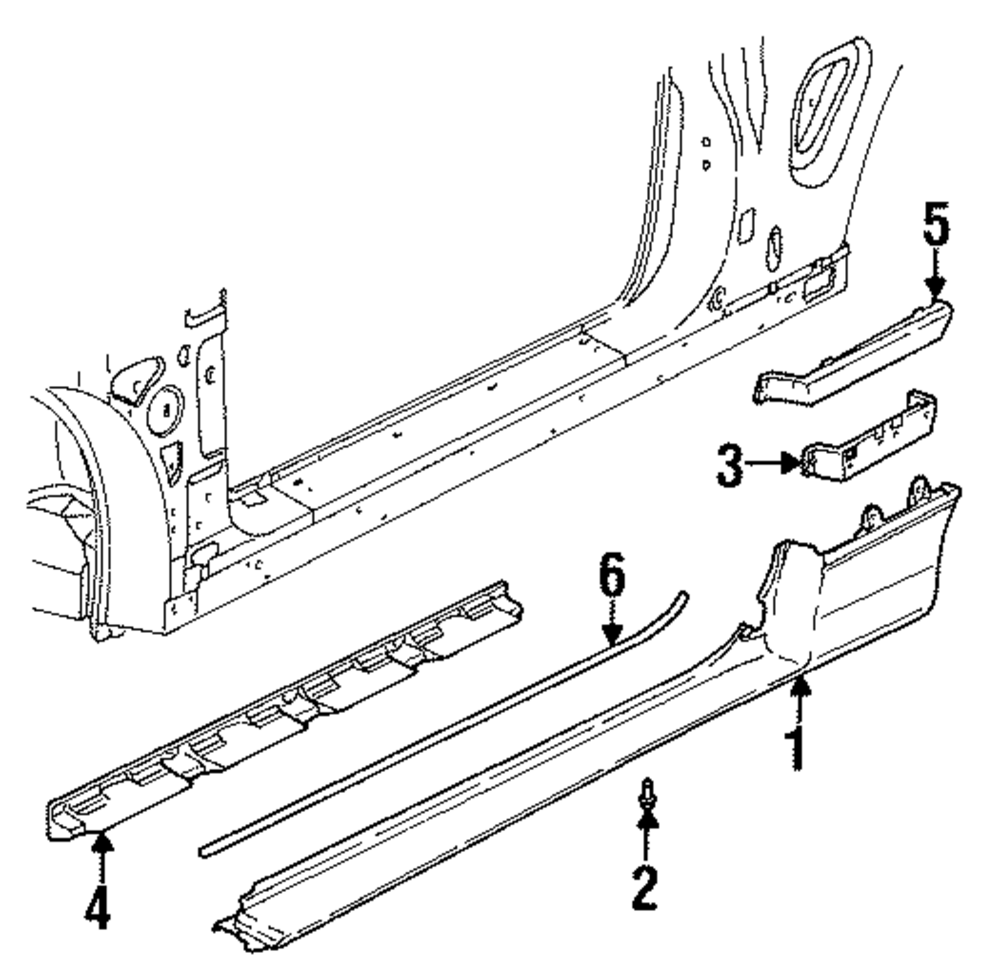 5
3
6
1
2
4