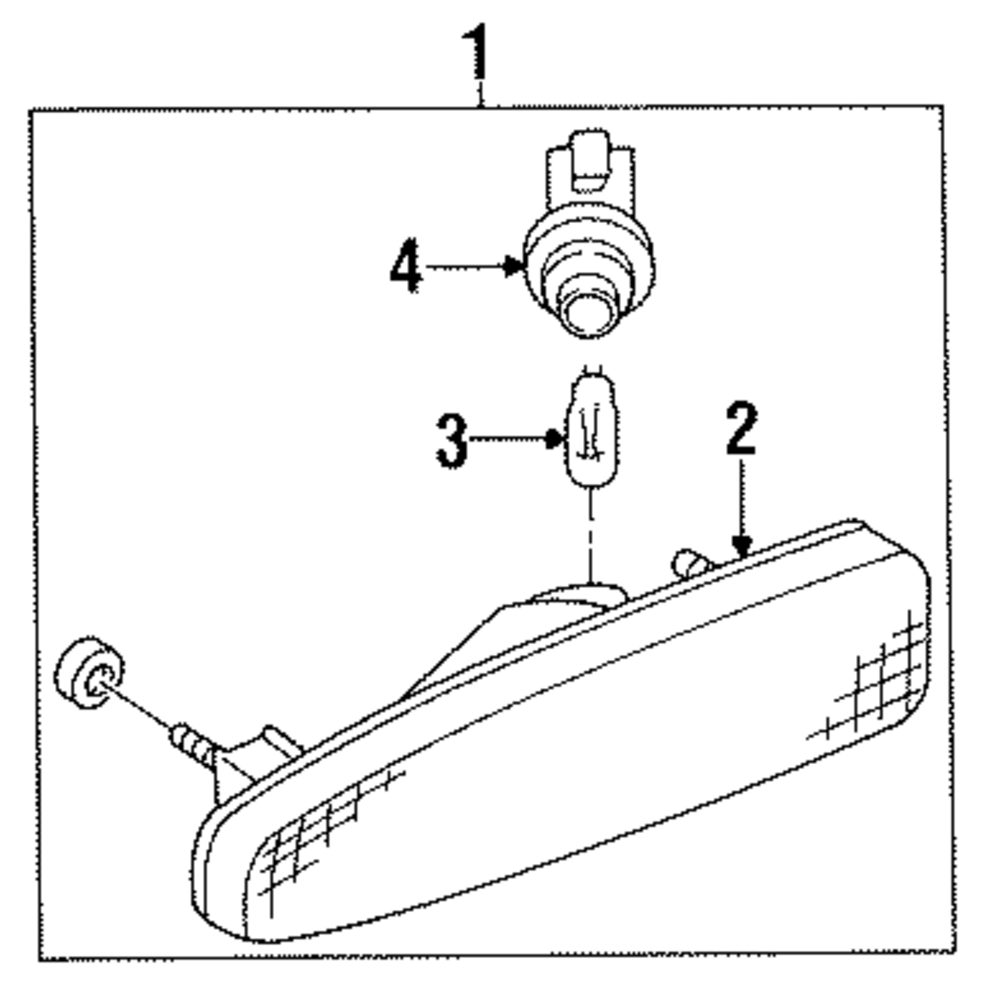 1
4
3
2