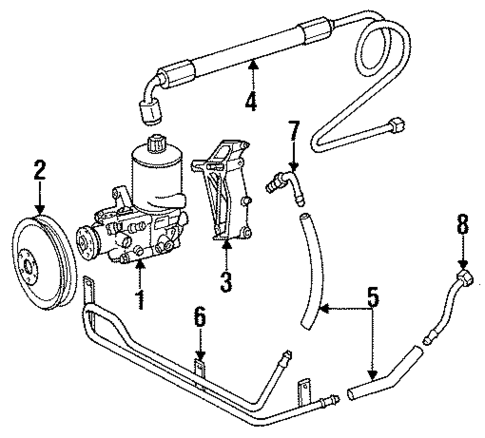 4
7
2
8
3
1
5
6