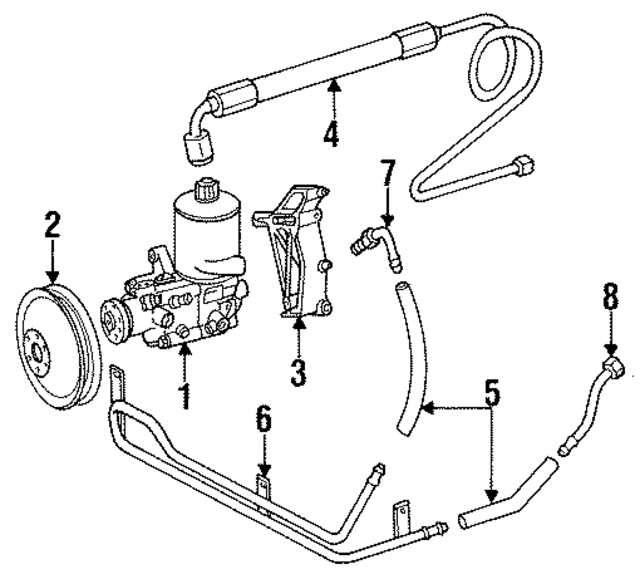 4
7
2
8
3
1
5
6