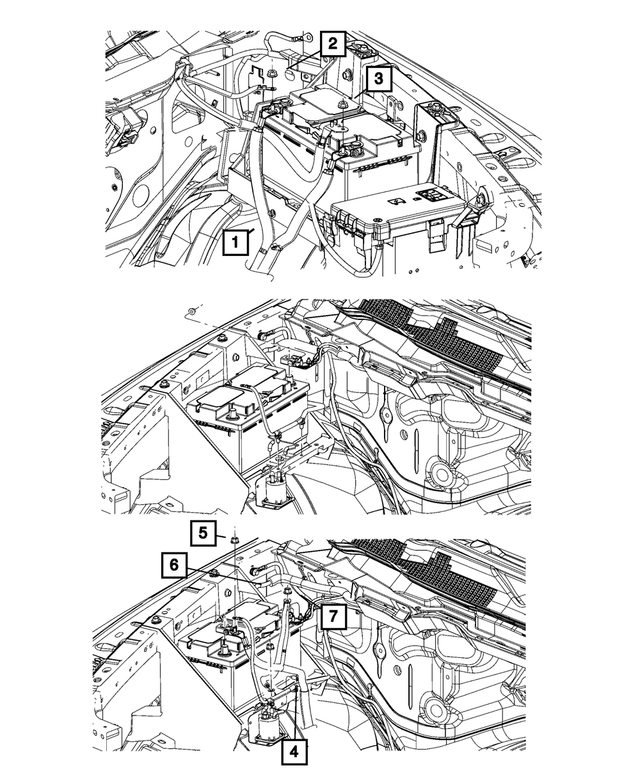 2
3
1
5
6
7
4