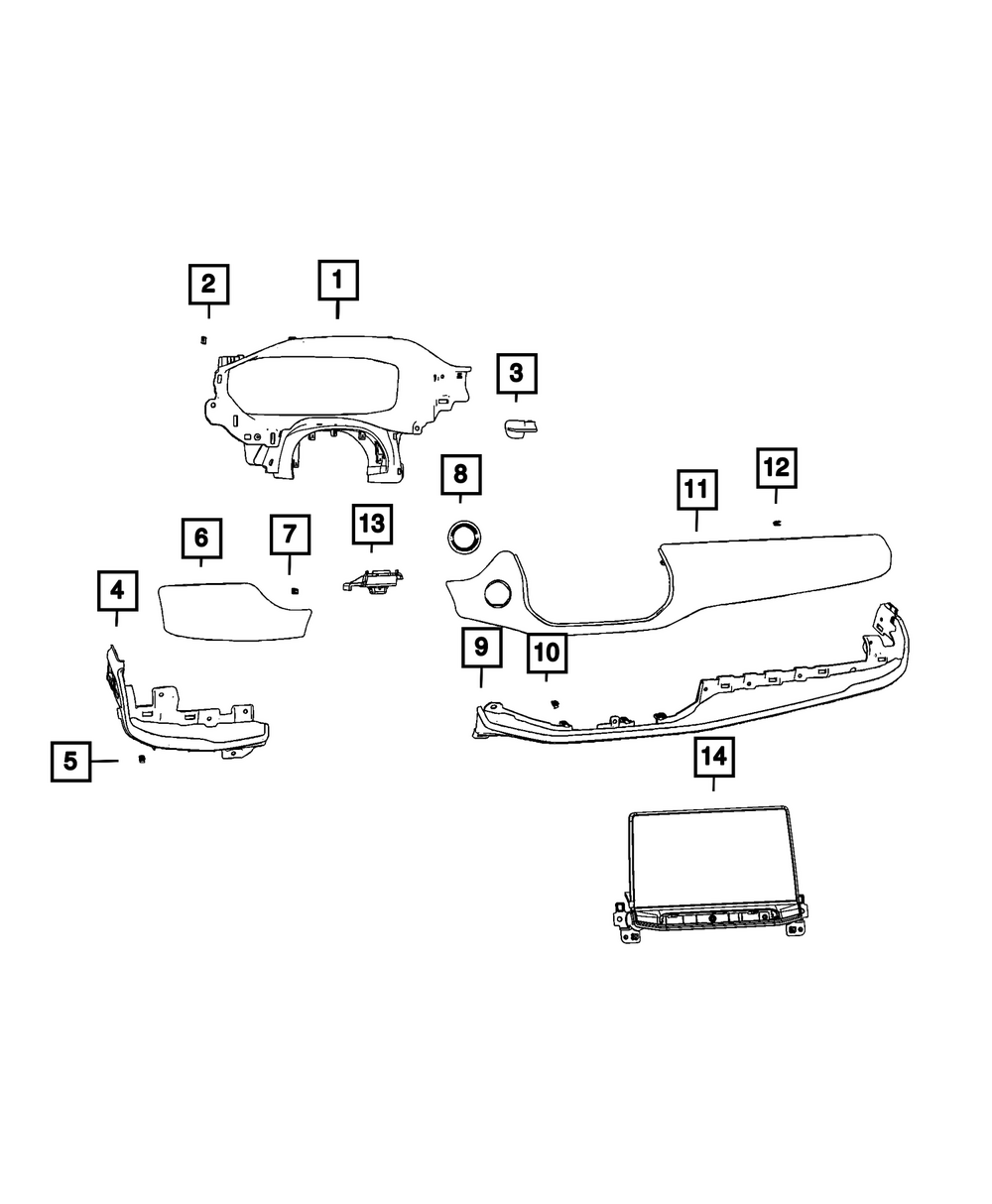 2
1
3
8
11
12
6
7
13
4
9
10
5
14