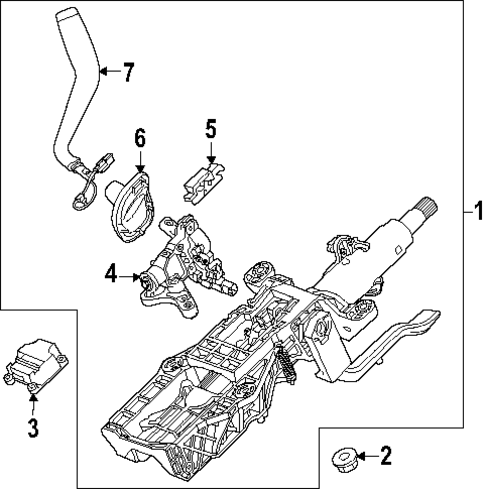 7
6
5
1
4
3
2