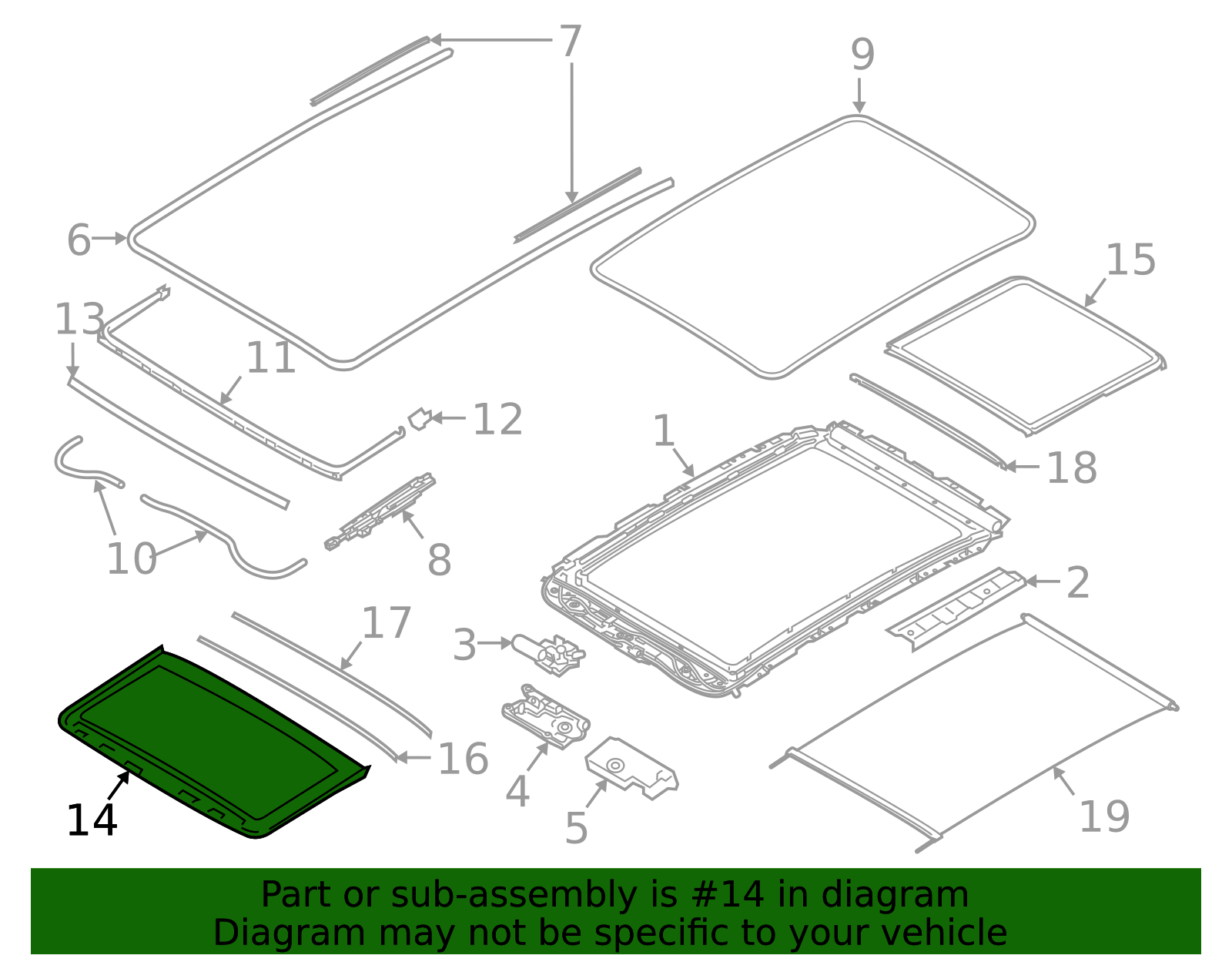 7
9
6
15
13
11
12
1
18
10
8
2
17
3
16
4
5
19
14

Part or sub-assembly is #14 in diagram
Diagram may not be specific to your vehicle