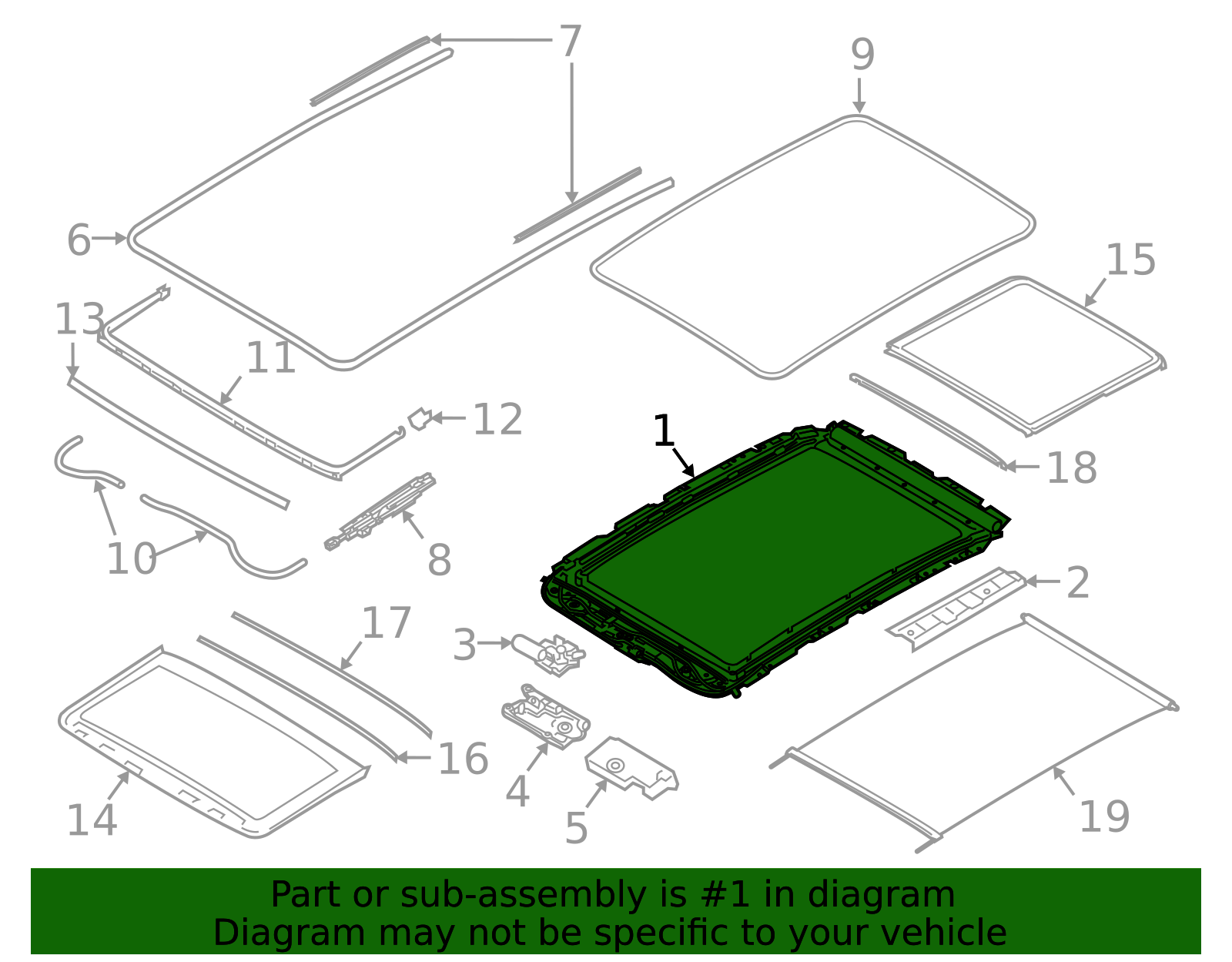 7
9
6
15
13
11
12
1
18
10
8
2
17
3
16
4
14
5
19

Part or sub-assembly is #1 in diagram
Diagram may not be specific to your vehicle